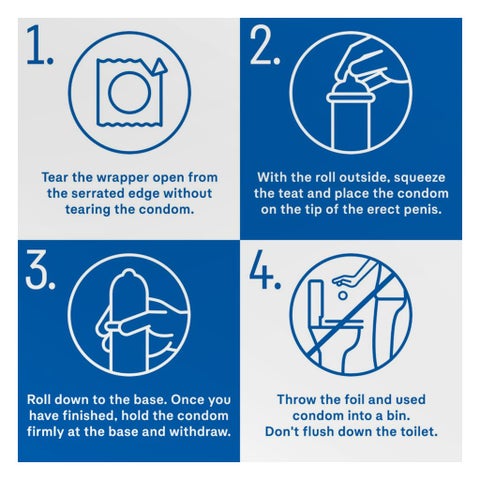 1.

Tear the wrapper open from the serrated edge without tearing the condom.

2.

With the roll outside, squeeze the teat and place the condom on the tip of the erect penis.

3.

Roll down to the base. Once you have finished, hold the condom firmly at the base and withdraw.

4.

Throw the foil and used condom into a bin. Don't flush down the toilet.