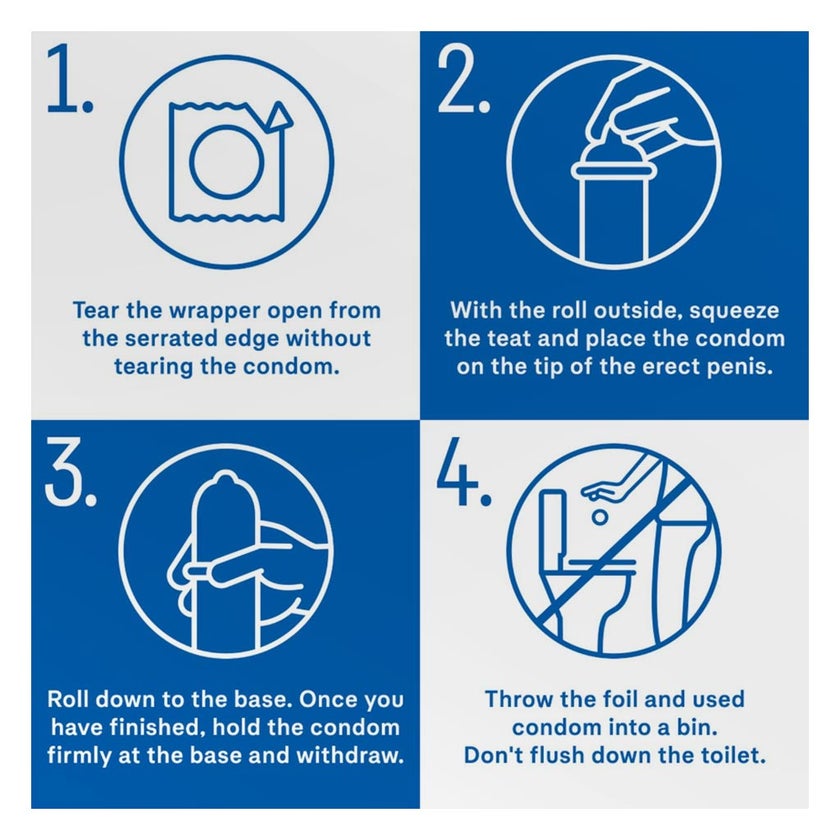 1.

Tear the wrapper open from the serrated edge without tearing the condom.

2.

With the roll outside, squeeze the teat and place the condom on the tip of the erect penis.

3.

Roll down to the base. Once you have finished, hold the condom firmly at the base and withdraw.

4.

Throw the foil and used condom into a bin. Don't flush down the toilet.