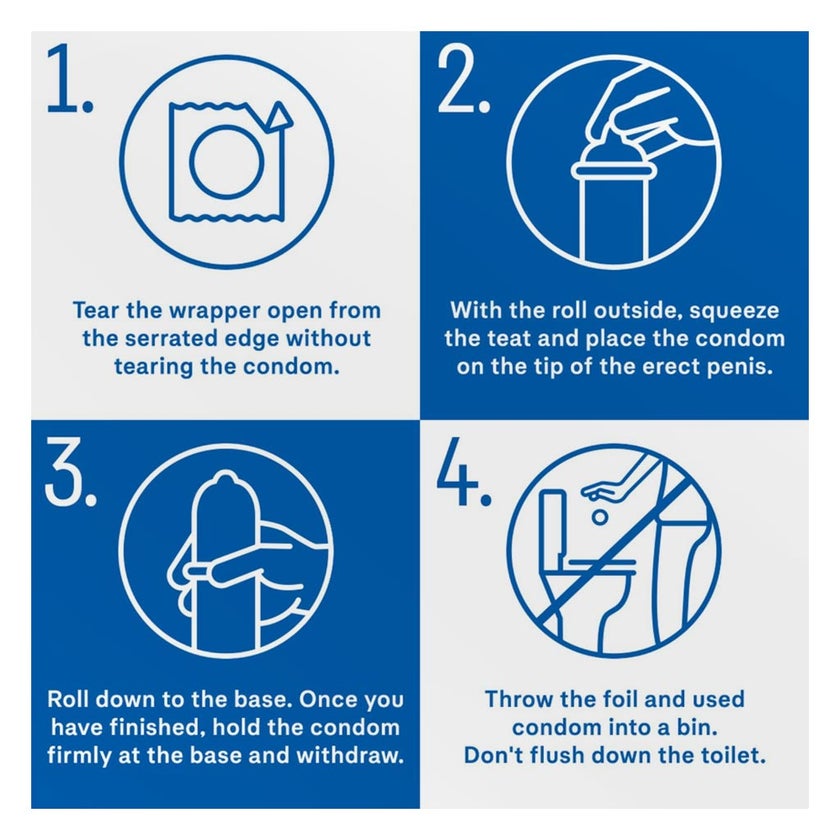 1.

Tear the wrapper open from the serrated edge without tearing the condom.

2.

With the roll outside, squeeze the teat and place the condom on the tip of the erect penis.

3.

Roll down to the base. Once you have finished, hold the condom firmly at the base and withdraw.

4.

Throw the foil and used condom into a bin. Don't flush down the toilet.