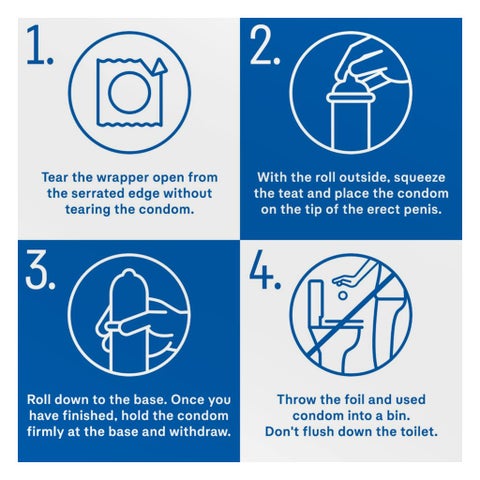 1.

Tear the wrapper open from the serrated edge without tearing the condom.

2.

With the roll outside, squeeze the teat and place the condom on the tip of the erect penis.

3.

Roll down to the base. Once you have finished, hold the condom firmly at the base and withdraw.

4.

Throw the foil and used condom into a bin.
Don't flush down the toilet.