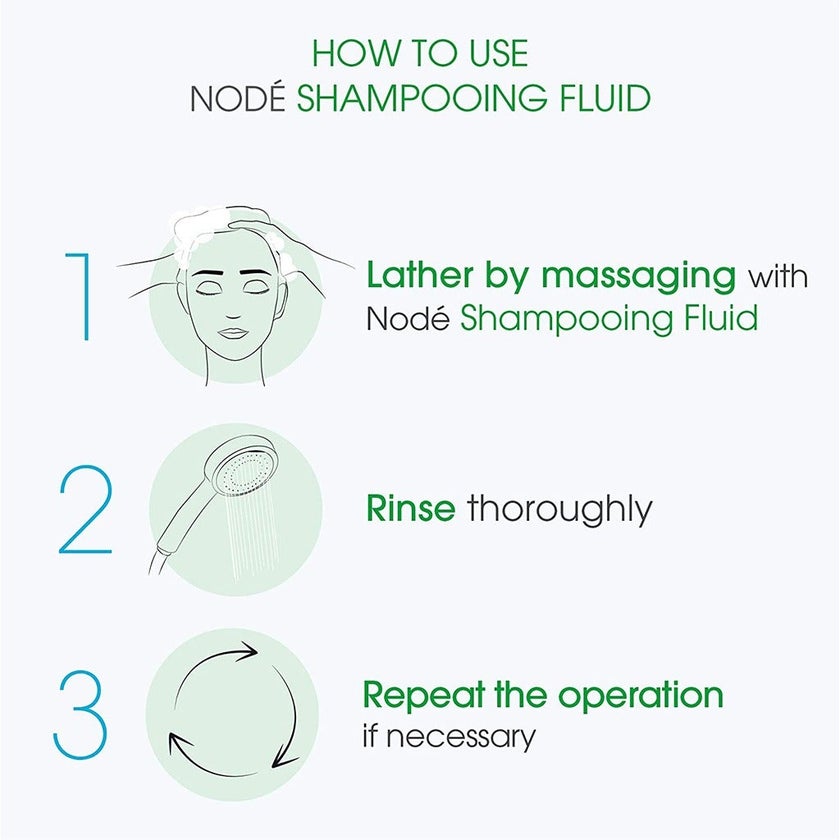 HOW TO USE
NODÉ SHAMPOOING FLUID

1

Lather by massaging with Nodé Shampooing Fluid

2

Rinse thoroughly

3

Repeat the operation if necessary