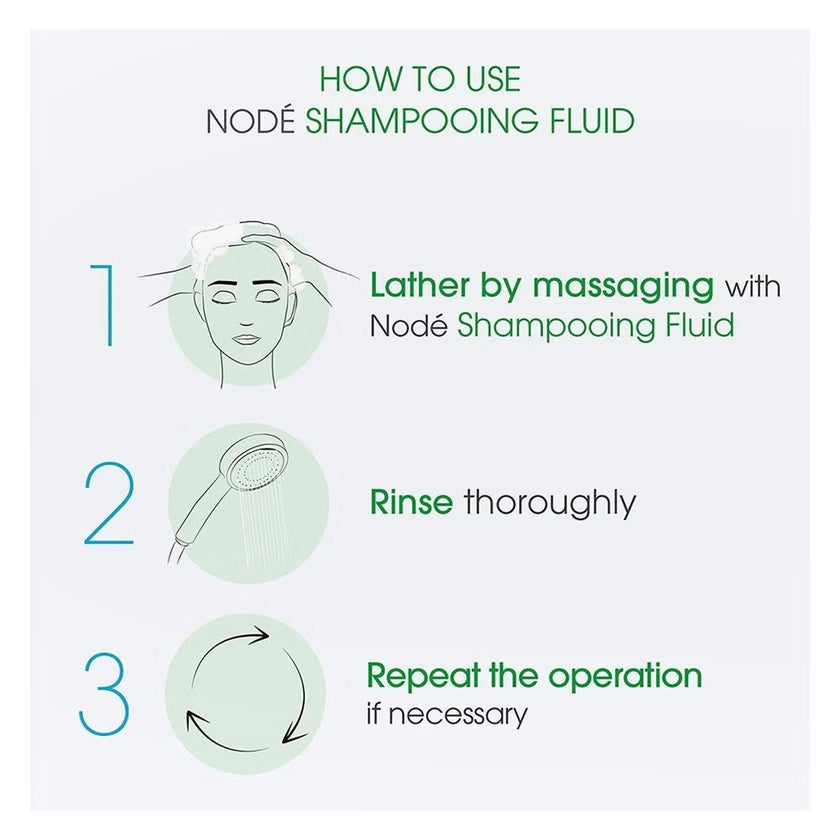 HOW TO USE
NODÉ SHAMPOOING FLUID

1 Lather by massaging with Nodé Shampooing Fluid

2 Rinse thoroughly

3 Repeat the operation if necessary