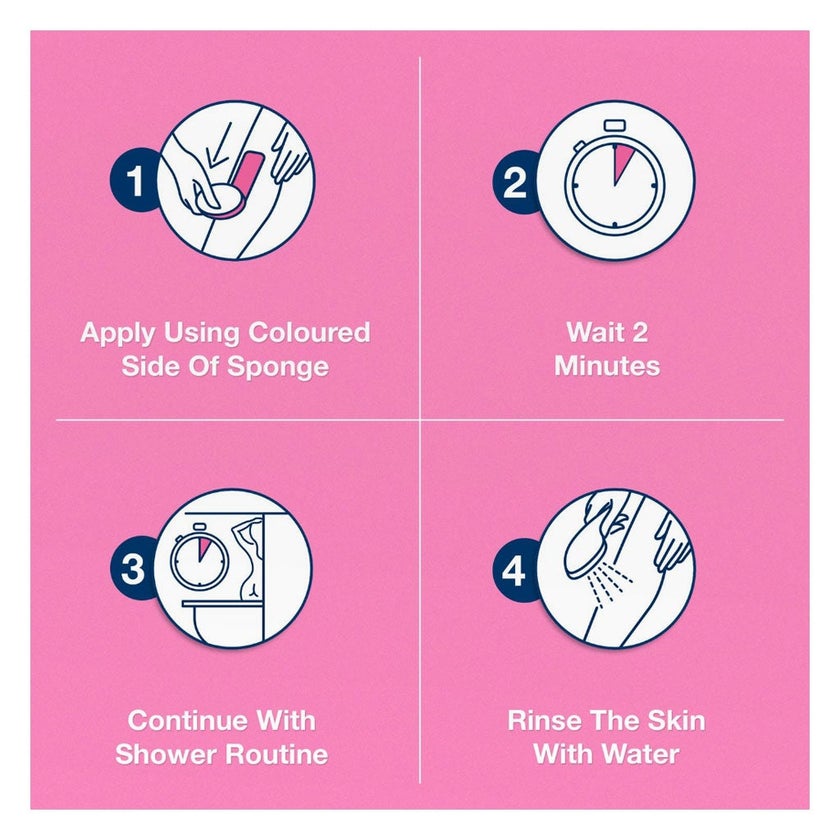 1

Apply Using Coloured Side Of Sponge

2

Wait 2 Minutes

3

Continue With Shower Routine

4

Rinse The Skin With Water