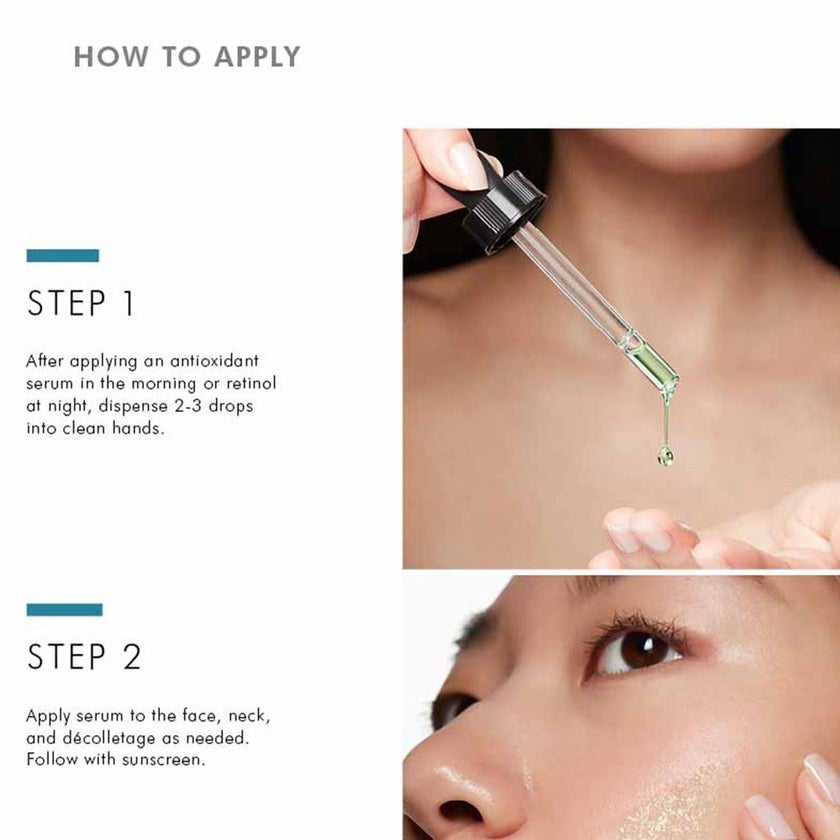 HOW TO APPLY

STEP 1

After applying an antioxidant serum in the morning or retinol at night, dispense 2-3 drops into clean hands.

STEP 2

Apply serum to the face, neck, and décolletage as needed. Follow with sunscreen.