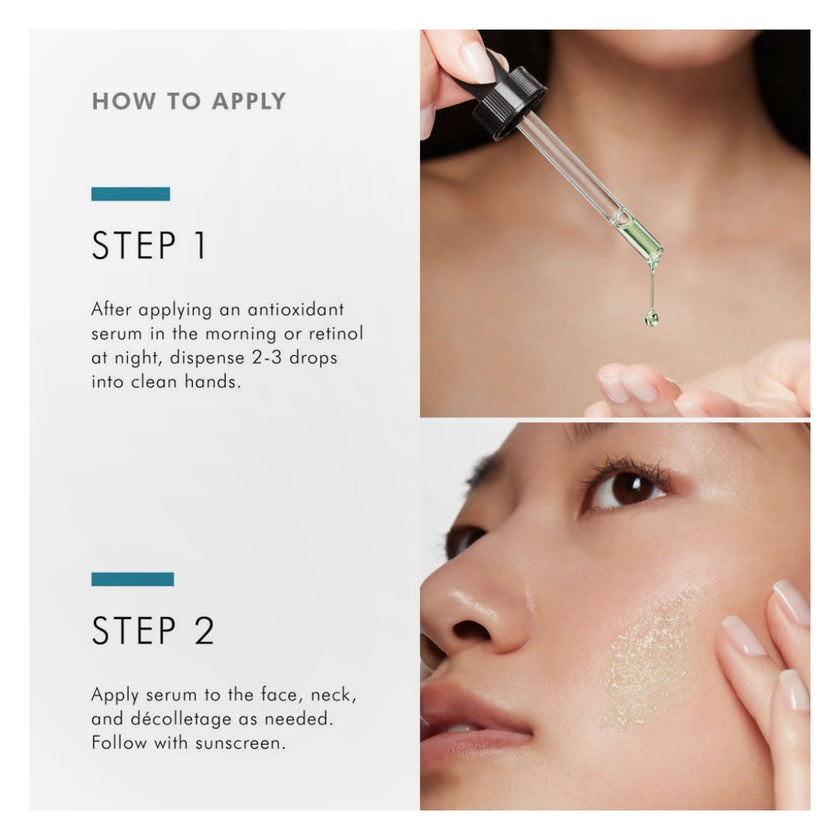 HOW TO APPLY

STEP 1

After applying an antioxidant serum in the morning or retinol at night, dispense 2-3 drops into clean hands.

STEP 2

Apply serum to the face, neck, and décolletage as needed. Follow with sunscreen.