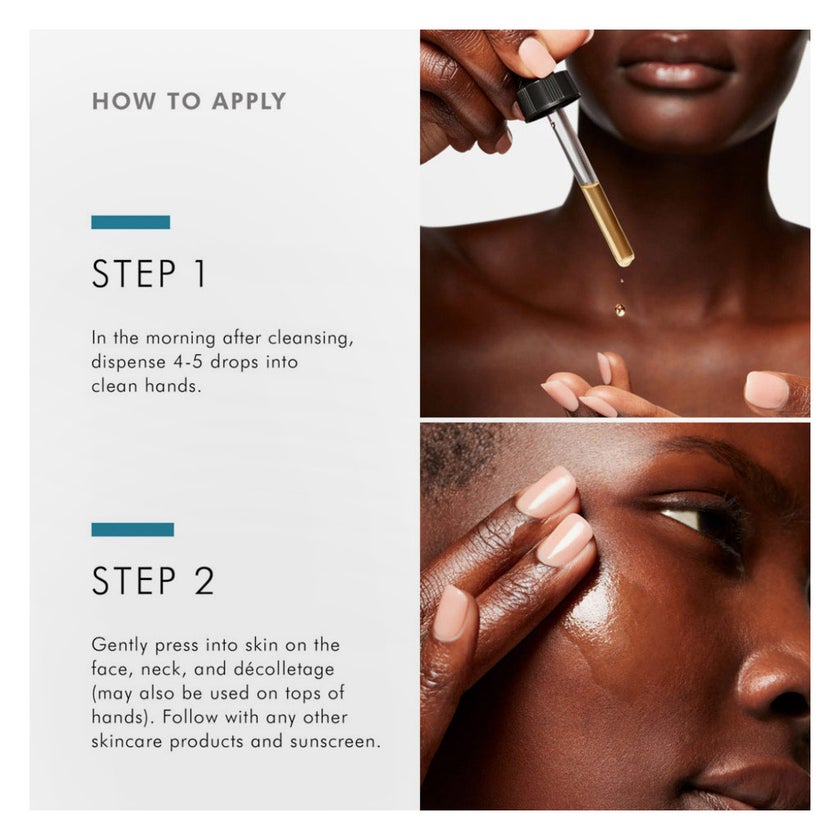 HOW TO APPLY

STEP 1

In the morning after cleansing, dispense 4-5 drops into clean hands.

STEP 2

Gently press into skin on the face, neck, and décolletage (may also be used on tops of hands). Follow with any other skincare products and sunscreen.