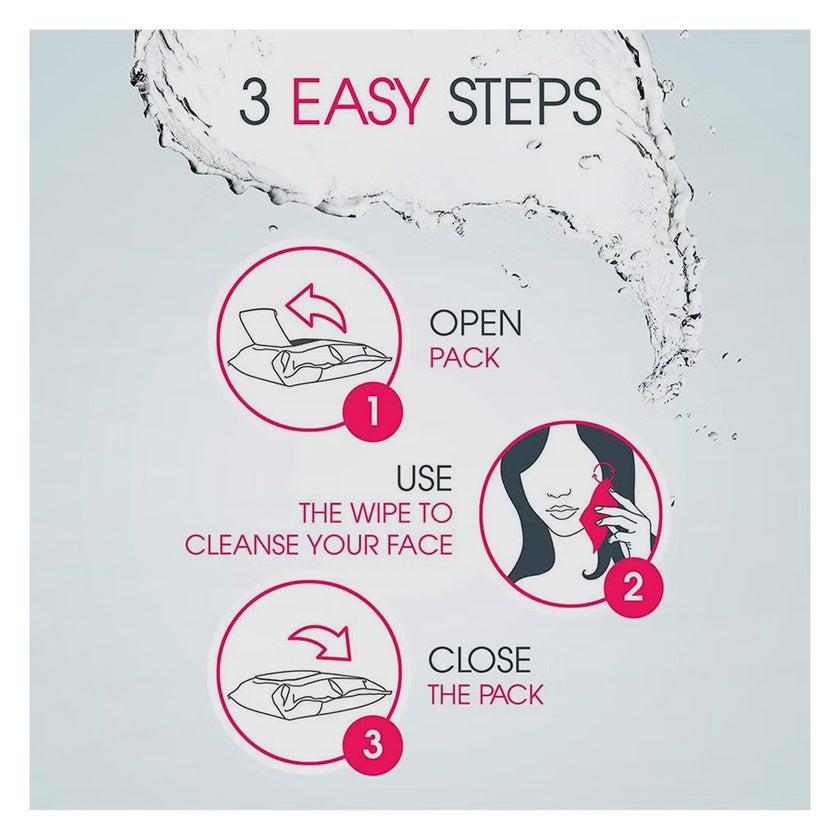 3 EASY STEPS

1
OPEN
PACK

USE
THE WIPE TO
CLEANSE YOUR FACE
2

3
CLOSE
THE PACK