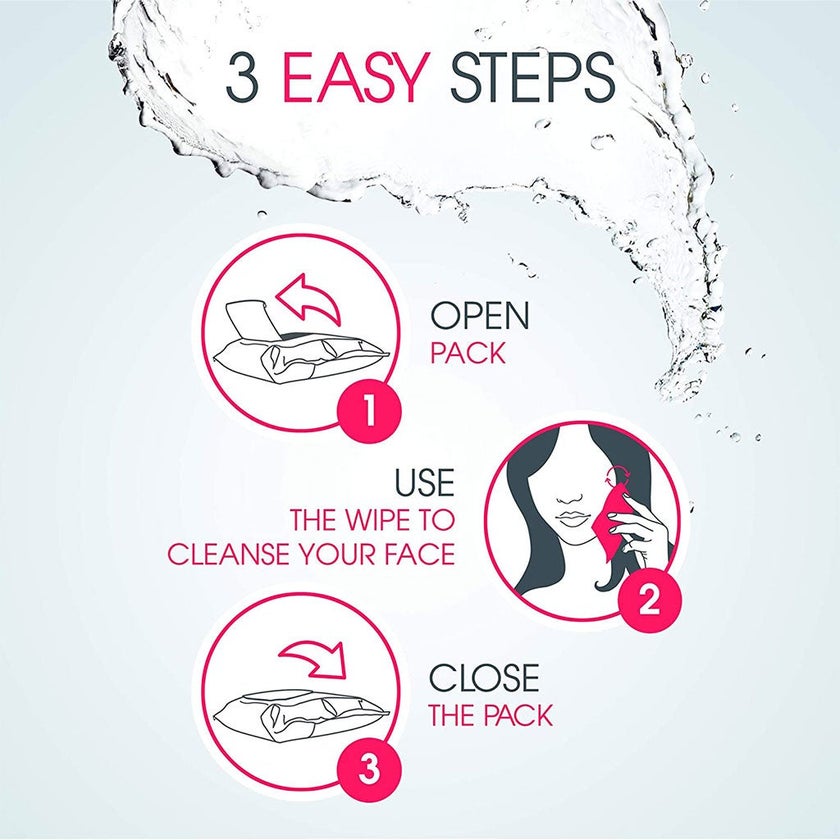 3 EASY STEPS

1

OPEN
PACK

USE
THE WIPE TO
CLEANSE YOUR FACE

2

3

CLOSE
THE PACK