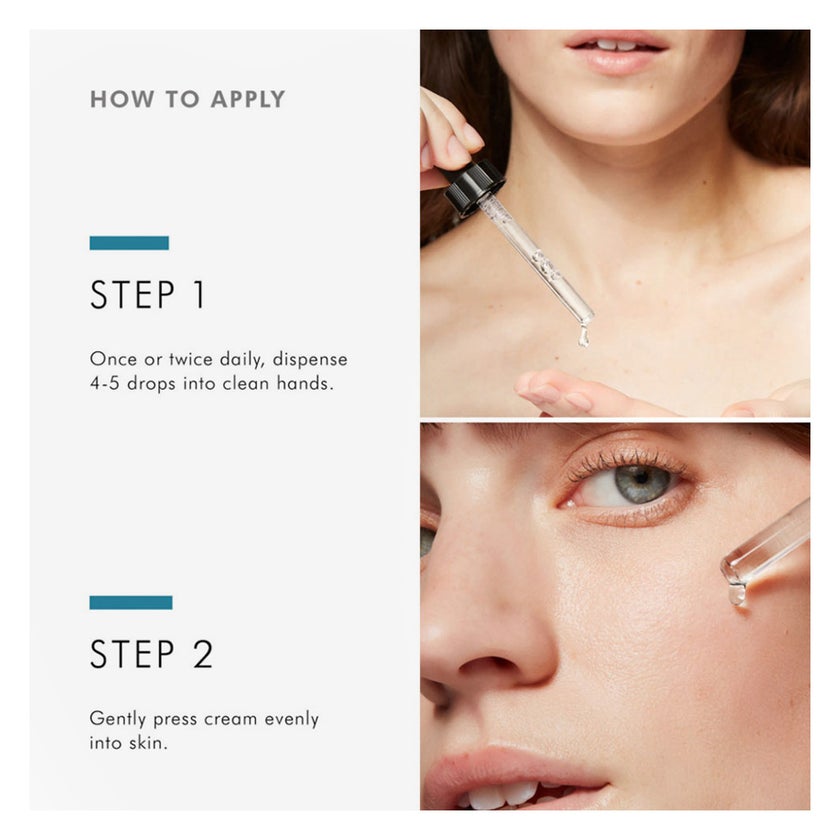 HOW TO APPLY

STEP 1

Once or twice daily, dispense 4-5 drops into clean hands.

STEP 2

Gently press cream evenly into skin.