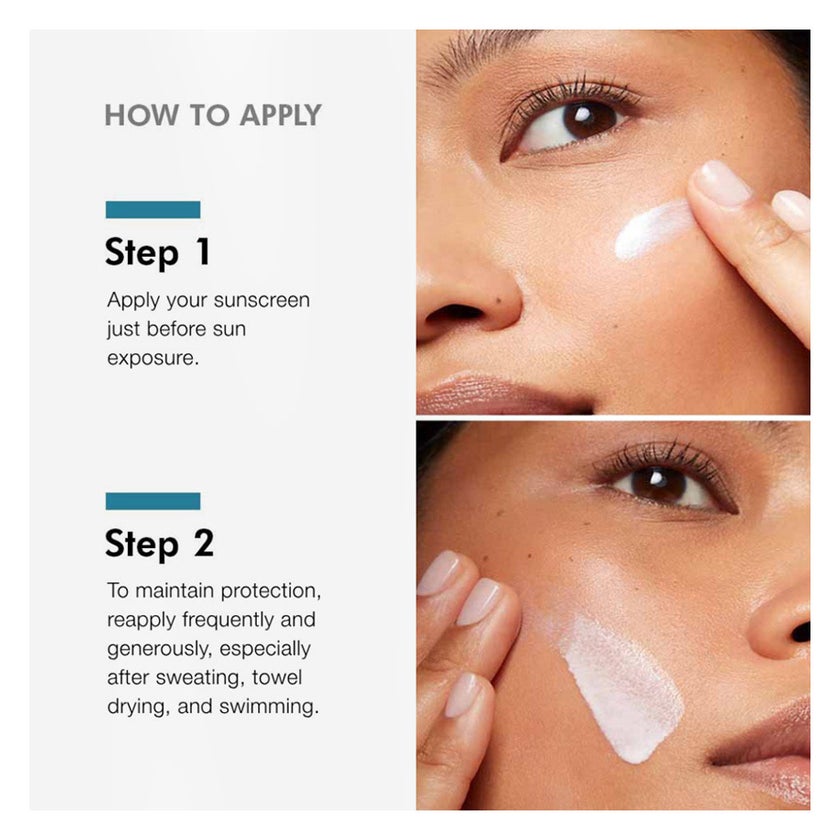 HOW TO APPLY

Step 1

Apply your sunscreen just before sun exposure.

Step 2

To maintain protection, reapply frequently and generously, especially after sweating, towel drying, and swimming.