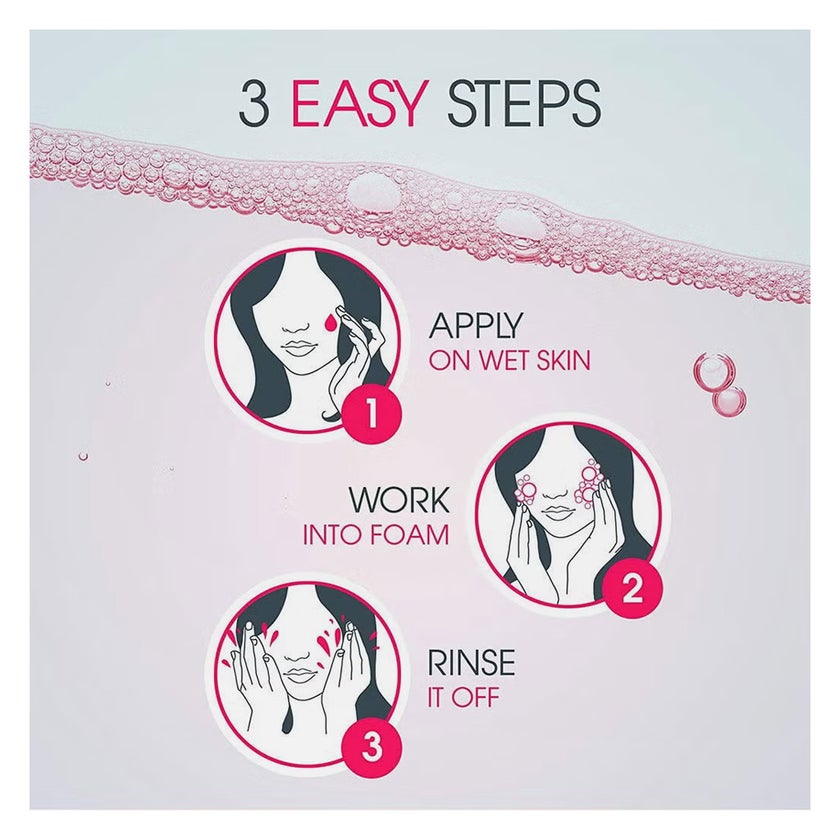 3 EASY STEPS

1
APPLY
ON WET SKIN

WORK
INTO FOAM
2

3
RINSE
IT OFF