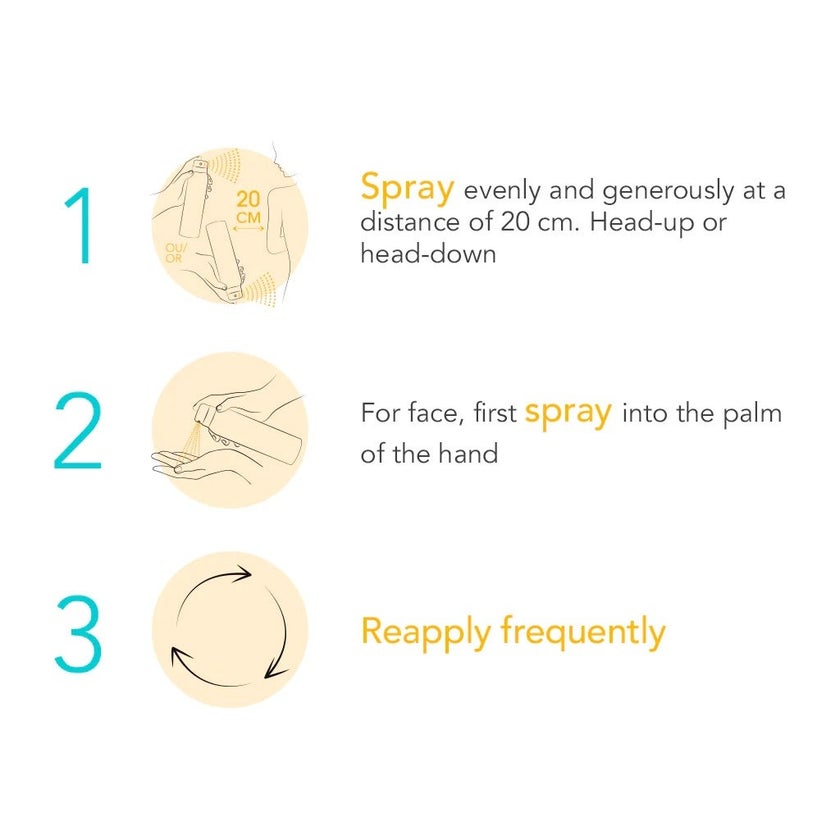 1

20 CM

OU/ OR

Spray evenly and generously at a distance of 20 cm. Head-up or head-down

2

For face, first spray into the palm of the hand

3

Reapply frequently