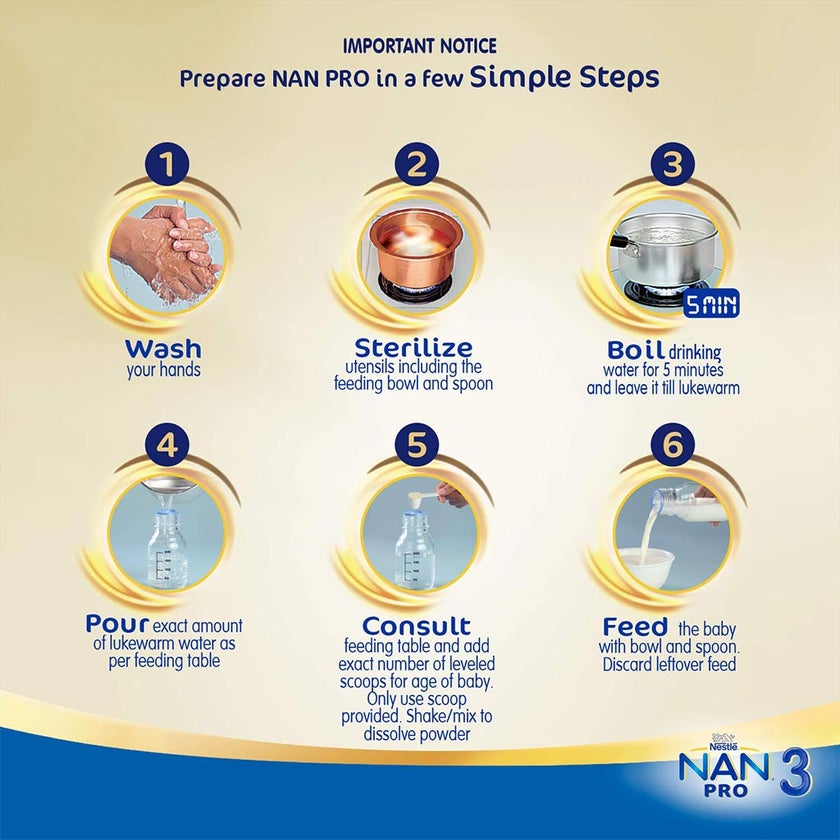 IMPORTANT NOTICE

Prepare NAN PRO in a few Simple Steps

1

Wash your hands

2

Sterilize utensils including the feeding bowl and spoon

3

5 MIN

Boil drinking water for 5 minutes and leave it till lukewarm

4

Pour exact amount of lukewarm water as per feeding table

5

Consult feeding table and add exact number of leveled scoops for age of baby. Only use scoop provided. Shake/mix to dissolve powder

6

Feed the baby with bowl and spoon. Discard leftover feed

Nestlé
NAN PRO 3