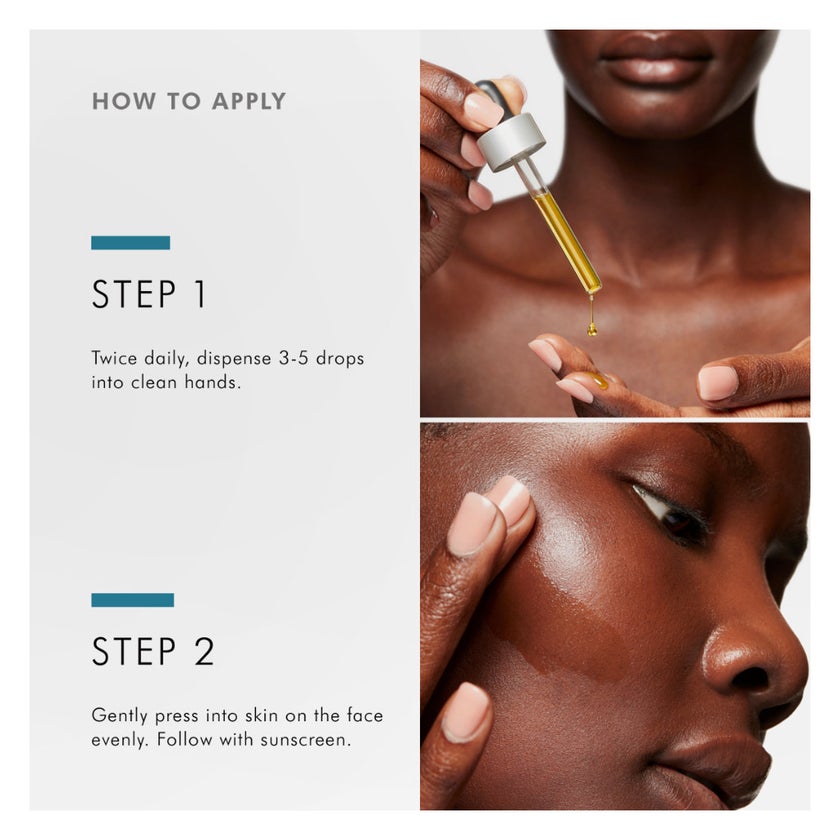 HOW TO APPLY

STEP 1

Twice daily, dispense 3-5 drops into clean hands.

STEP 2

Gently press into skin on the face evenly. Follow with sunscreen.