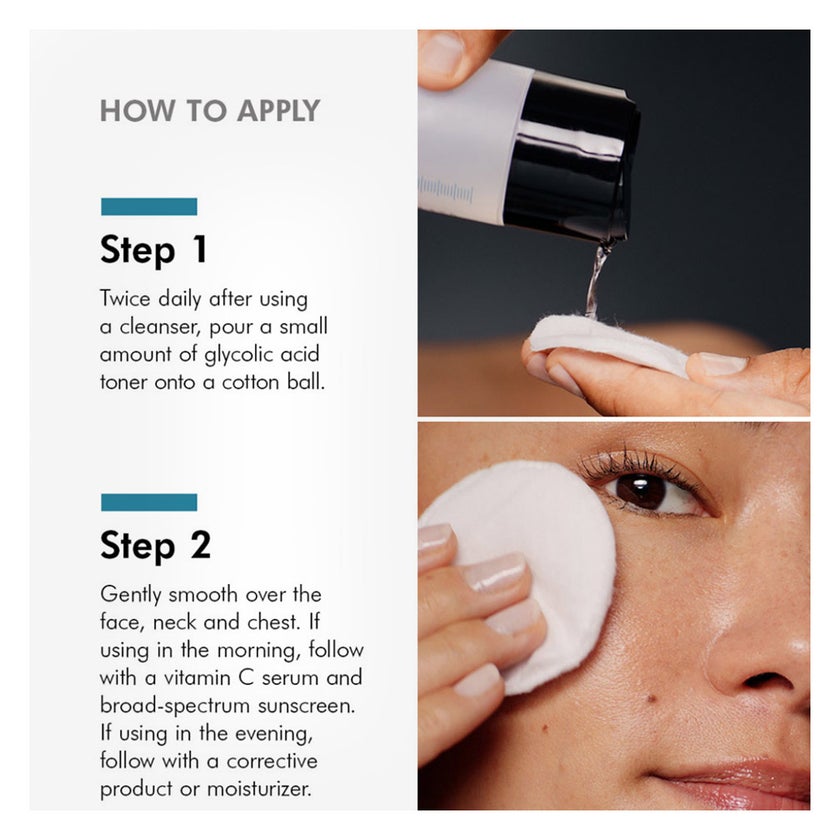 HOW TO APPLY

Step 1

Twice daily after using a cleanser, pour a small amount of glycolic acid toner onto a cotton ball.

Step 2

Gently smooth over the face, neck and chest. If using in the morning, follow with a vitamin C serum and broad-spectrum sunscreen. If using in the evening, follow with a corrective product or moisturizer.