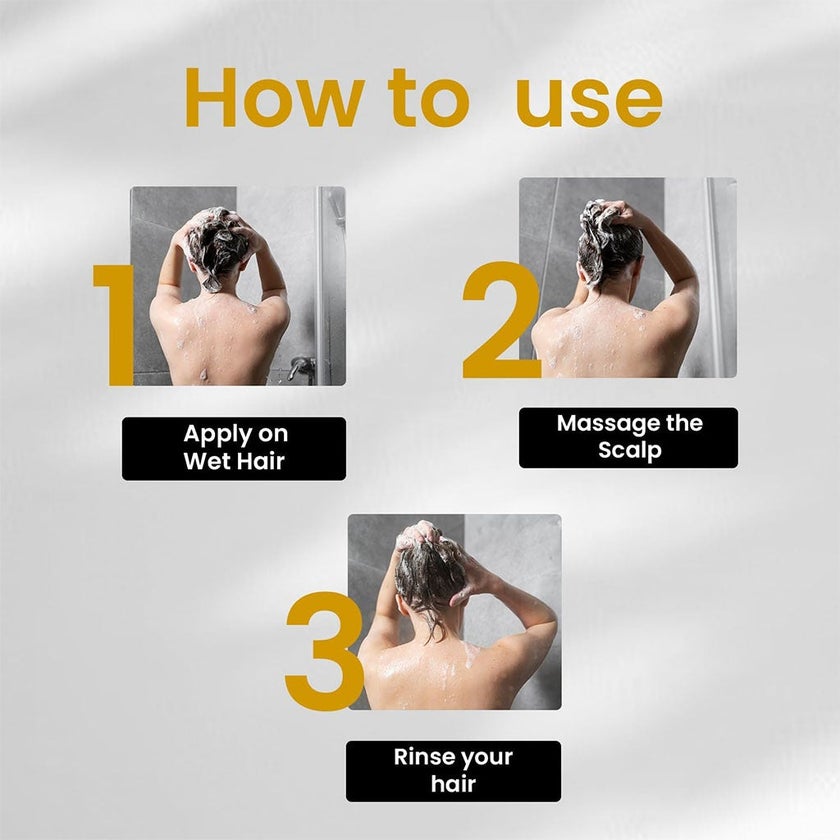 How to use

1

Apply on Wet Hair

2

Massage the Scalp

3

Rinse your hair