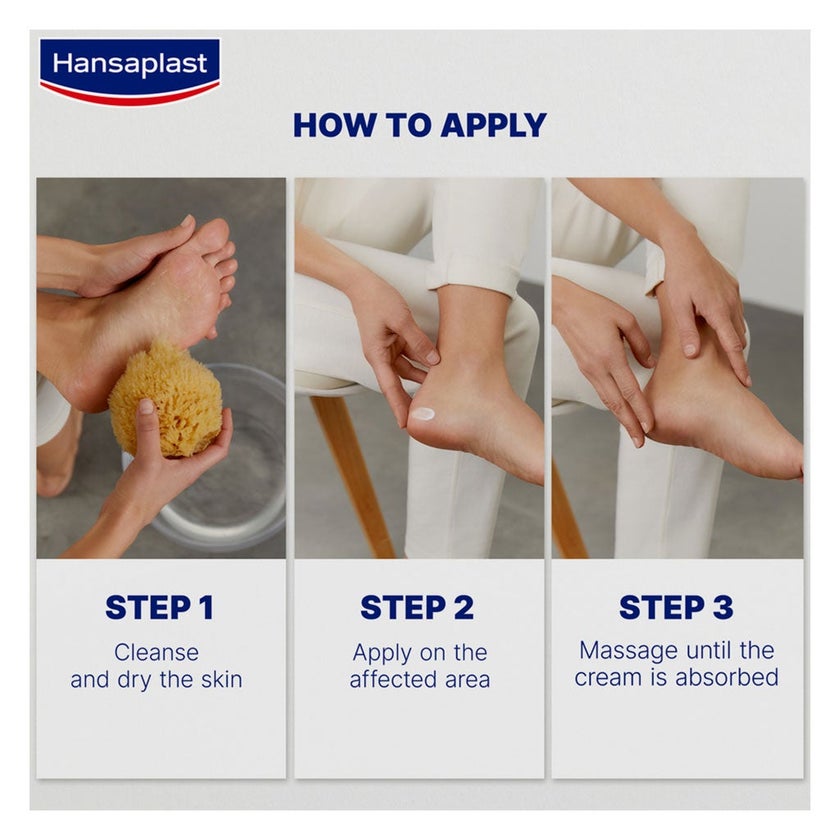 Hansaplast

HOW TO APPLY

STEP 1
Cleanse and dry the skin

STEP 2
Apply on the affected area

STEP 3
Massage until the cream is absorbed