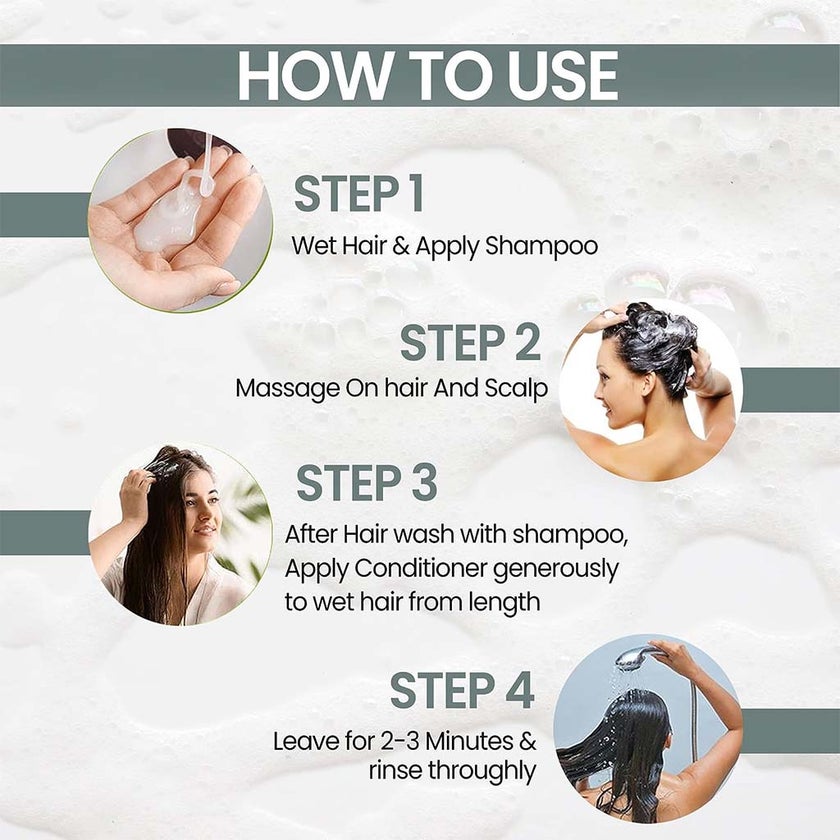 HOW TO USE

STEP 1
Wet Hair & Apply Shampoo

STEP 2
Massage On hair And Scalp

STEP 3
After Hair wash with shampoo, Apply Conditioner generously to wet hair from length

STEP 4
Leave for 2-3 Minutes & rinse throughly