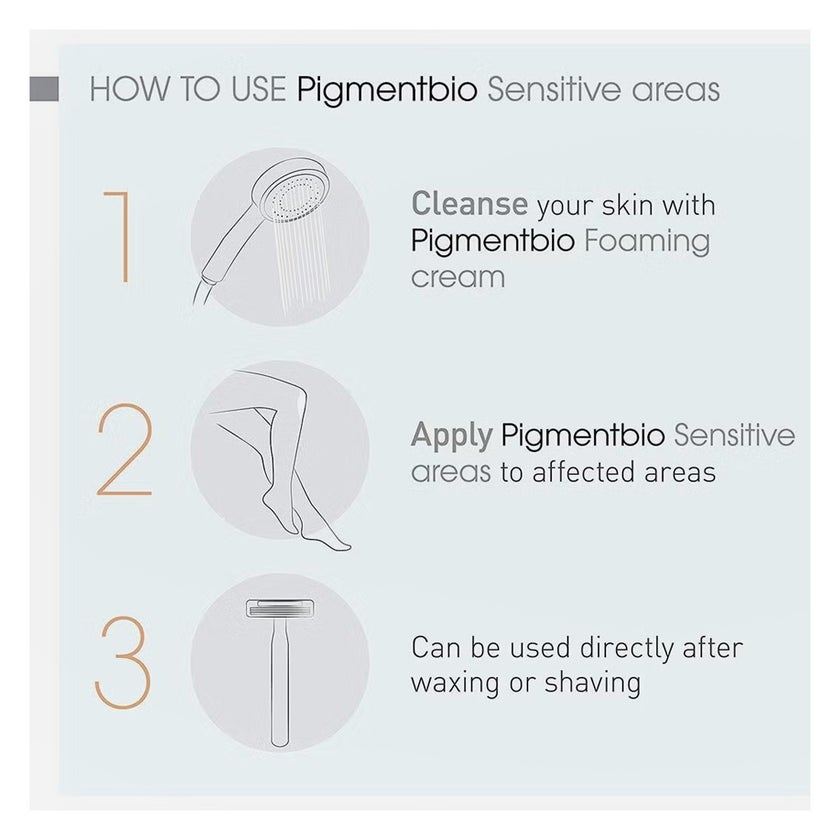 HOW TO USE Pigmentbio Sensitive areas

1

Cleanse your skin with Pigmentbio Foaming cream

2

Apply Pigmentbio Sensitive areas to affected areas

3

Can be used directly after waxing or shaving