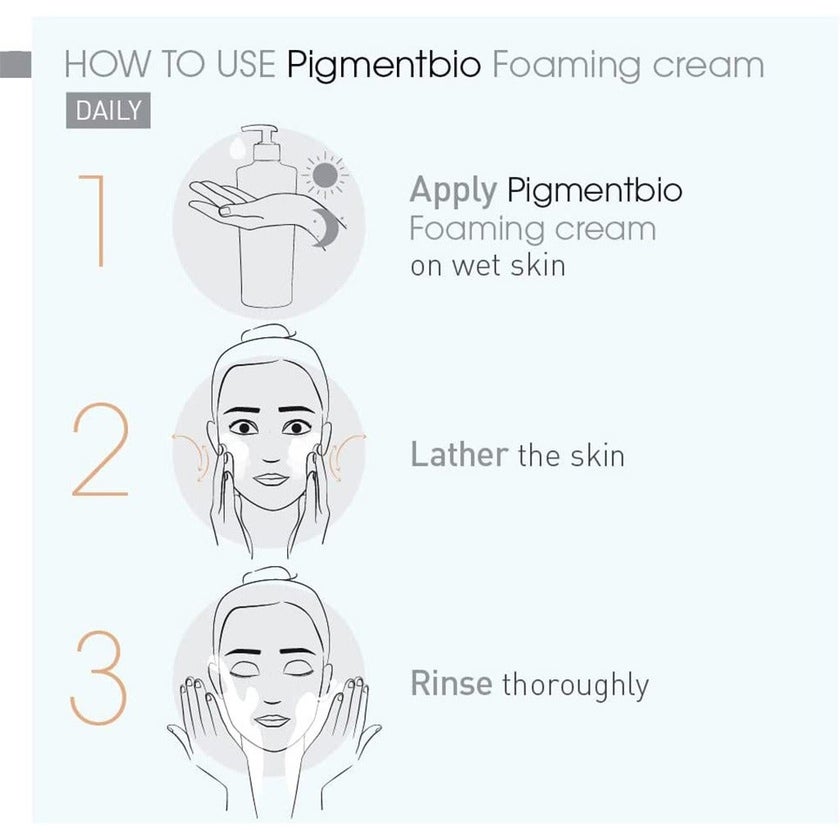 HOW TO USE Pigmentbio Foaming cream

DAILY

1

Apply Pigmentbio Foaming cream on wet skin

2

Lather the skin

3

Rinse thoroughly