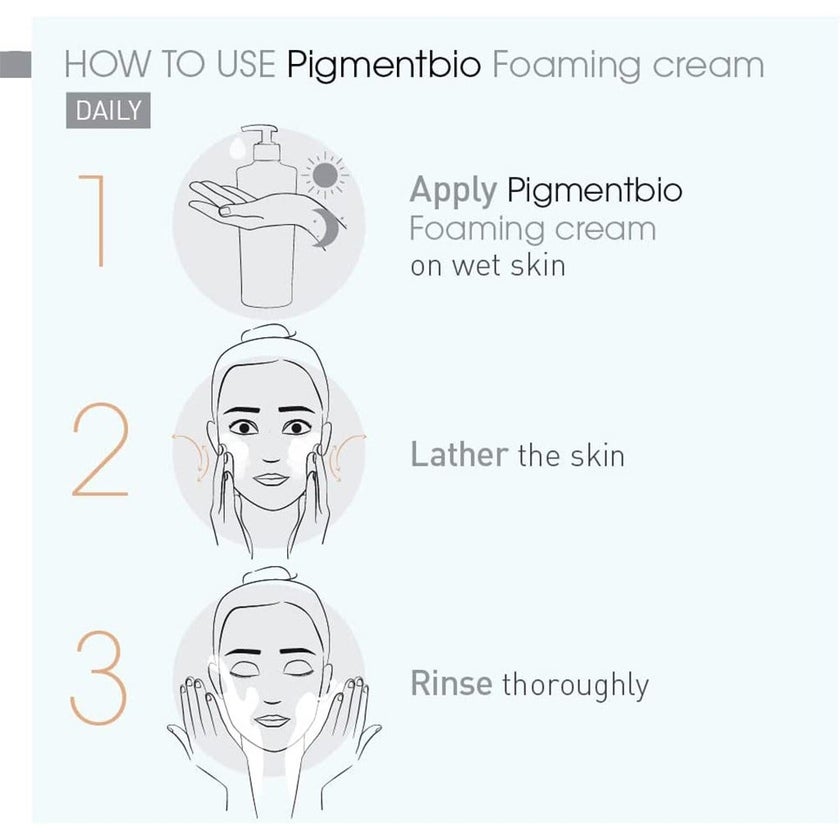 HOW TO USE Pigmentbio Foaming cream

DAILY

1

Apply Pigmentbio Foaming cream on wet skin

2

Lather the skin

3

Rinse thoroughly