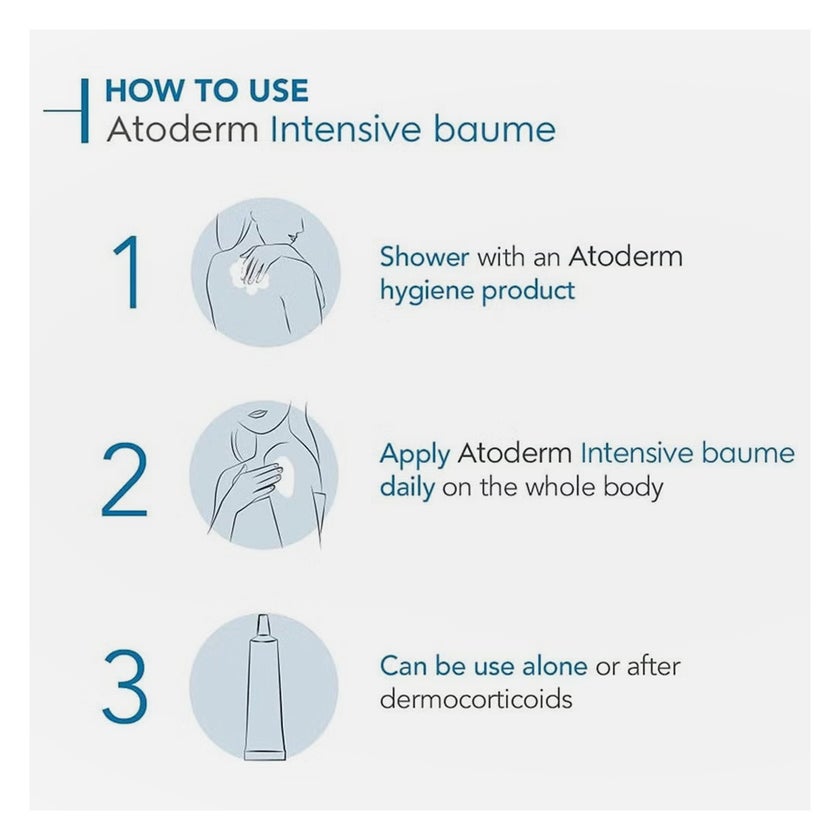 HOW TO USE
Atoderm Intensive baume

1

Shower with an Atoderm hygiene product

2

Apply Atoderm Intensive baume daily on the whole body

3

Can be use alone or after dermocorticoids