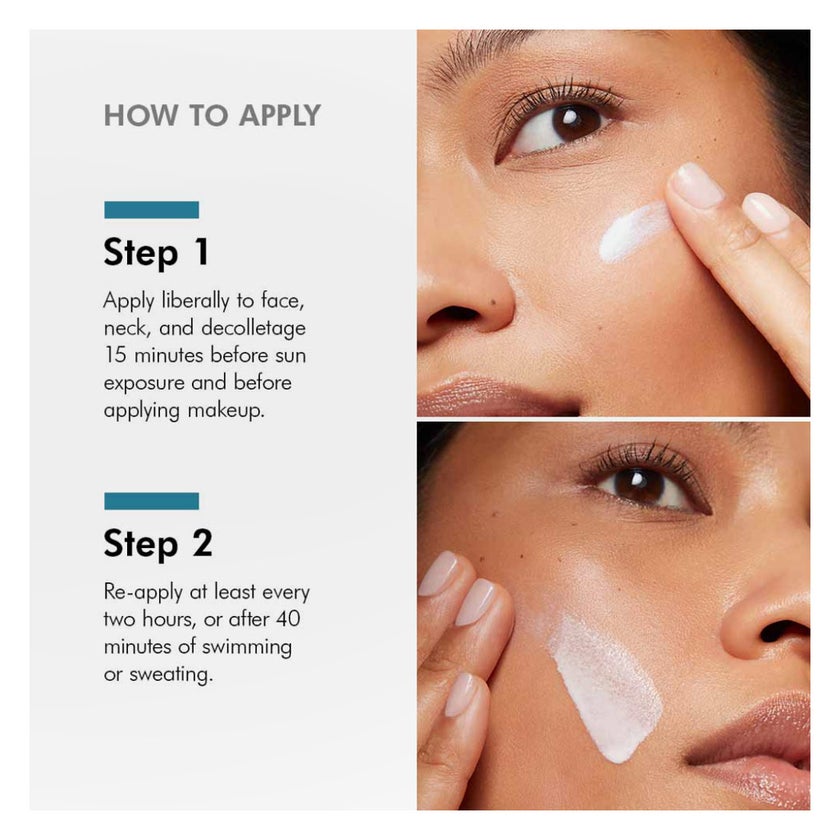 HOW TO APPLY

Step 1

Apply liberally to face, neck, and decolletage 15 minutes before sun exposure and before applying makeup.

Step 2

Re-apply at least every two hours, or after 40 minutes of swimming or sweating.