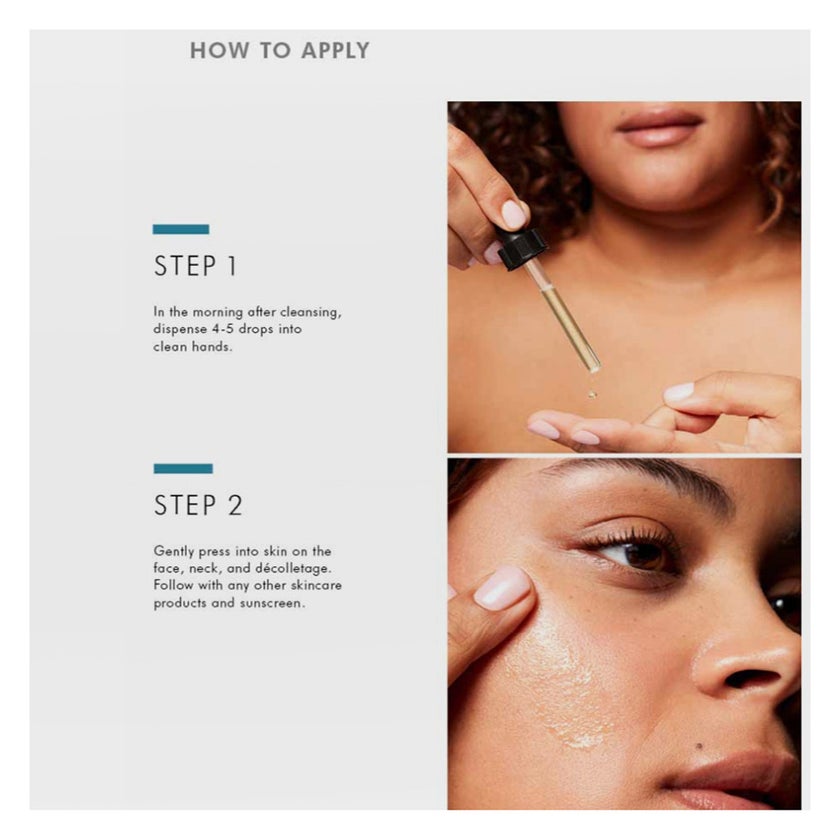 HOW TO APPLY

STEP 1

In the morning after cleansing, dispense 4-5 drops into clean hands.

STEP 2

Gently press into skin on the face, neck, and décolletage. Follow with any other skincare products and sunscreen.