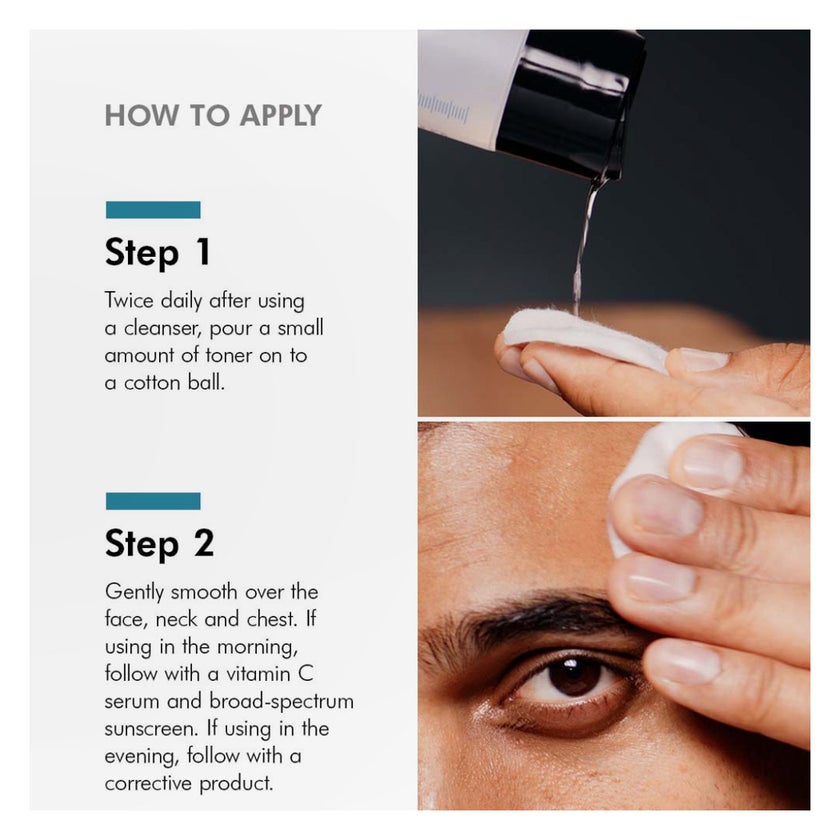 HOW TO APPLY

Step 1

Twice daily after using a cleanser, pour a small amount of toner on to a cotton ball.

Step 2

Gently smooth over the face, neck and chest. If using in the morning, follow with a vitamin C serum and broad-spectrum sunscreen. If using in the evening, follow with a corrective product.