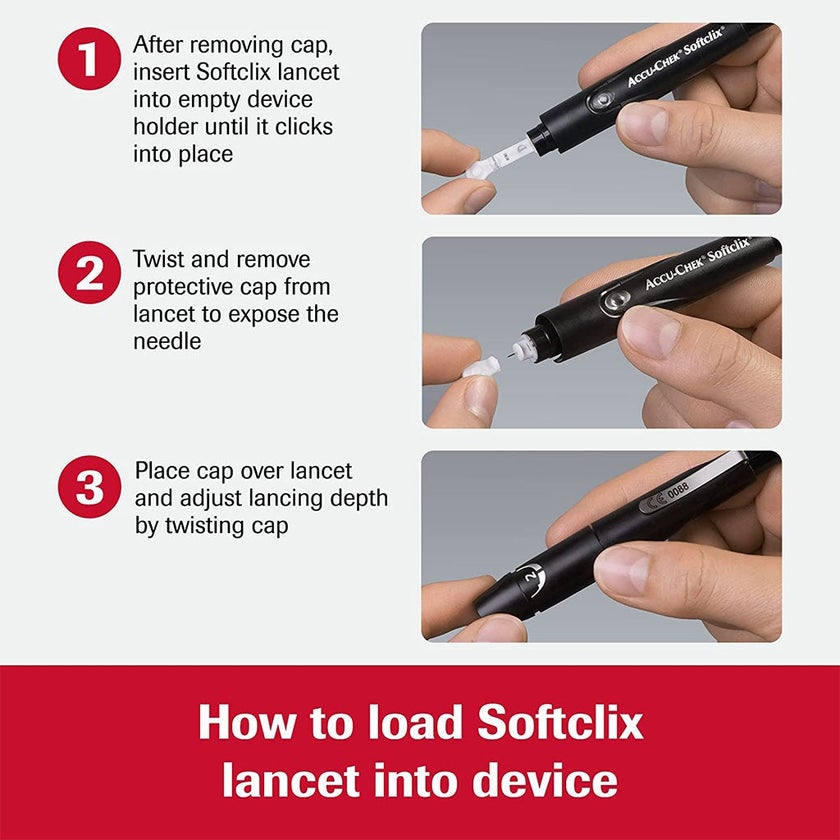 1 After removing cap, insert Softclix lancet into empty device holder until it clicks into place

ACCU-CHEK® Softclix®

2 Twist and remove protective cap from lancet to expose the needle

ACCU-CHEK® Softclix®

3 Place cap over lancet and adjust lancing depth by twisting cap

CE 0088

2

How to load Softclix lancet into device