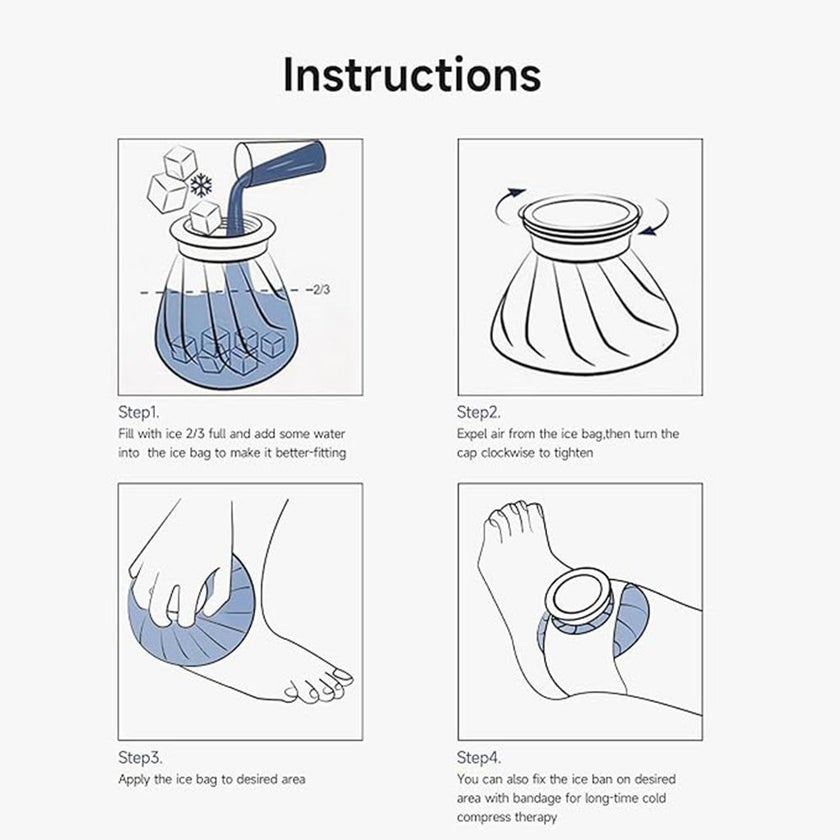 Instructions

2/3

Step1.
Fill with ice 2/3 full and add some water into the ice bag to make it better-fitting

Step2.
Expel air from the ice bag,then turn the cap clockwise to tighten

Step3.
Apply the ice bag to desired area

Step4.
You can also fix the ice ban on desired area with bandage for long-time cold compress therapy