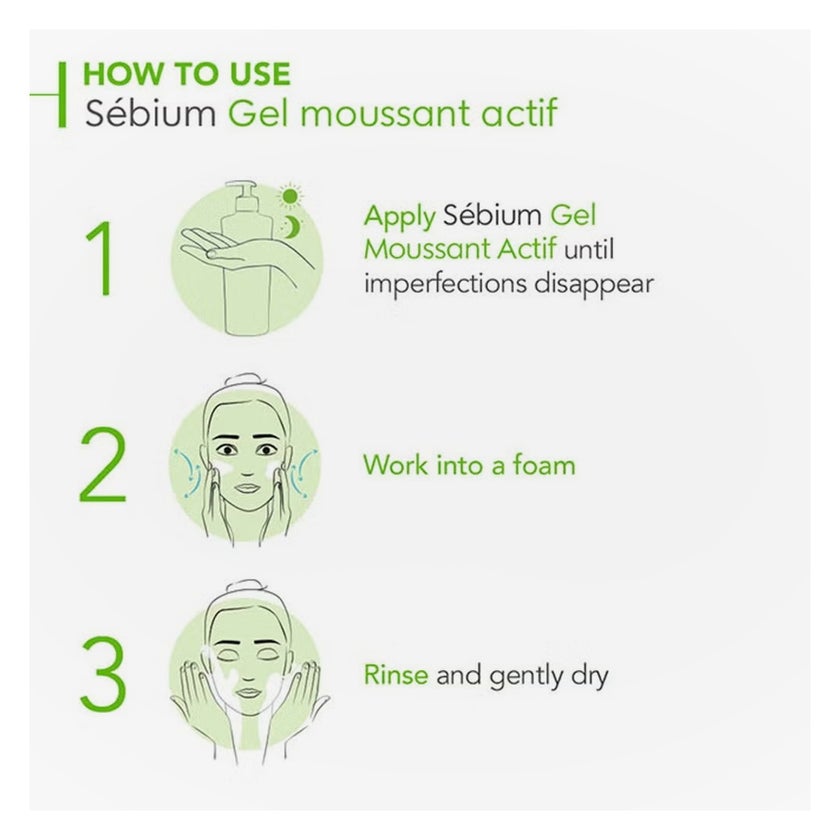 HOW TO USE
Sébium Gel moussant actif

1

Apply Sébium Gel Moussant Actif until imperfections disappear

2

Work into a foam

3

Rinse and gently dry