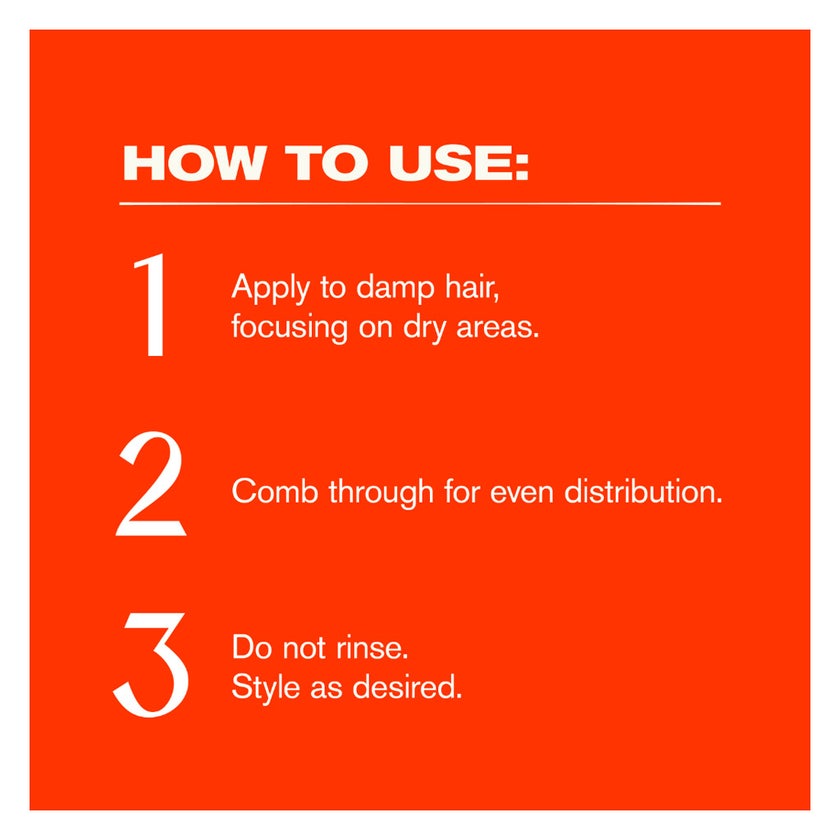 HOW TO USE:

1 Apply to damp hair, focusing on dry areas.

2 Comb through for even distribution.

3 Do not rinse. Style as desired.