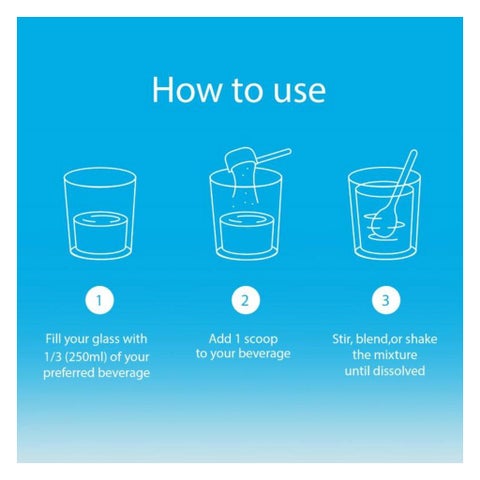 How to use

1

Fill your glass with 1/3 (250ml) of your preferred beverage

2

Add 1 scoop to your beverage

3

Stir, blend,or shake the mixture until dissolved