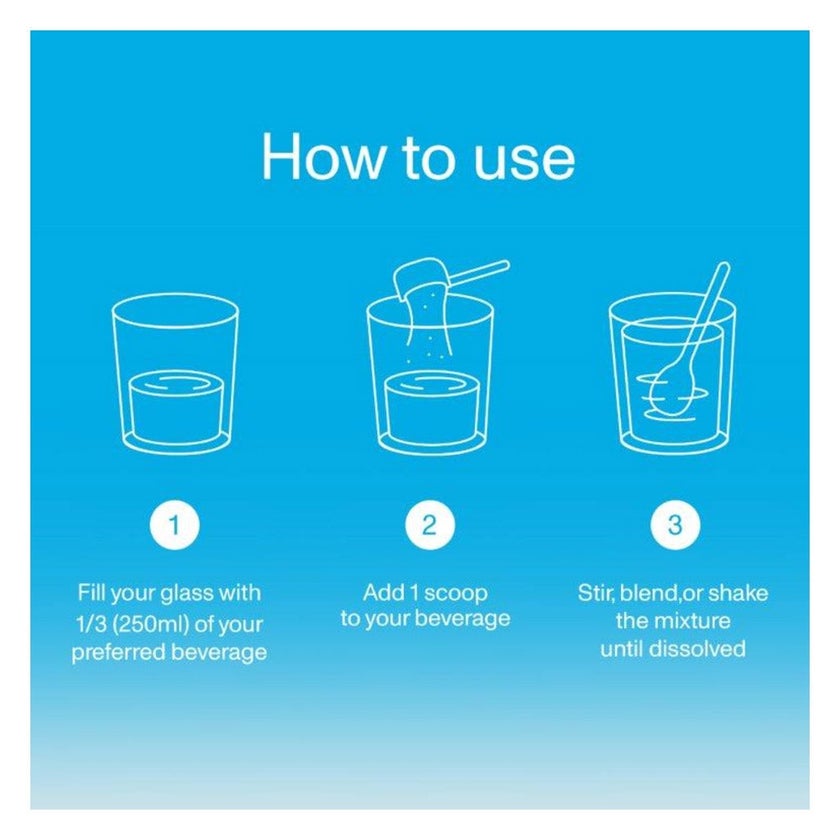 How to use

1

Fill your glass with 1/3 (250ml) of your preferred beverage

2

Add 1 scoop to your beverage

3

Stir, blend,or shake the mixture until dissolved