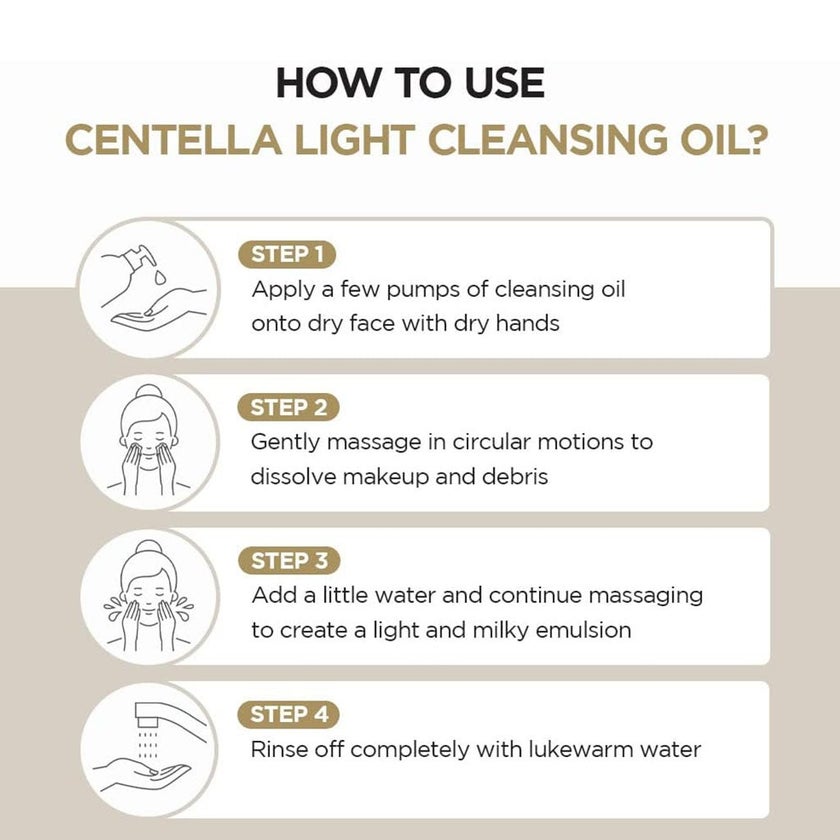 HOW TO USE
CENTELLA LIGHT CLEANSING OIL?

STEP 1
Apply a few pumps of cleansing oil onto dry face with dry hands

STEP 2
Gently massage in circular motions to dissolve makeup and debris

STEP 3
Add a little water and continue massaging to create a light and milky emulsion

STEP 4
Rinse off completely with lukewarm water