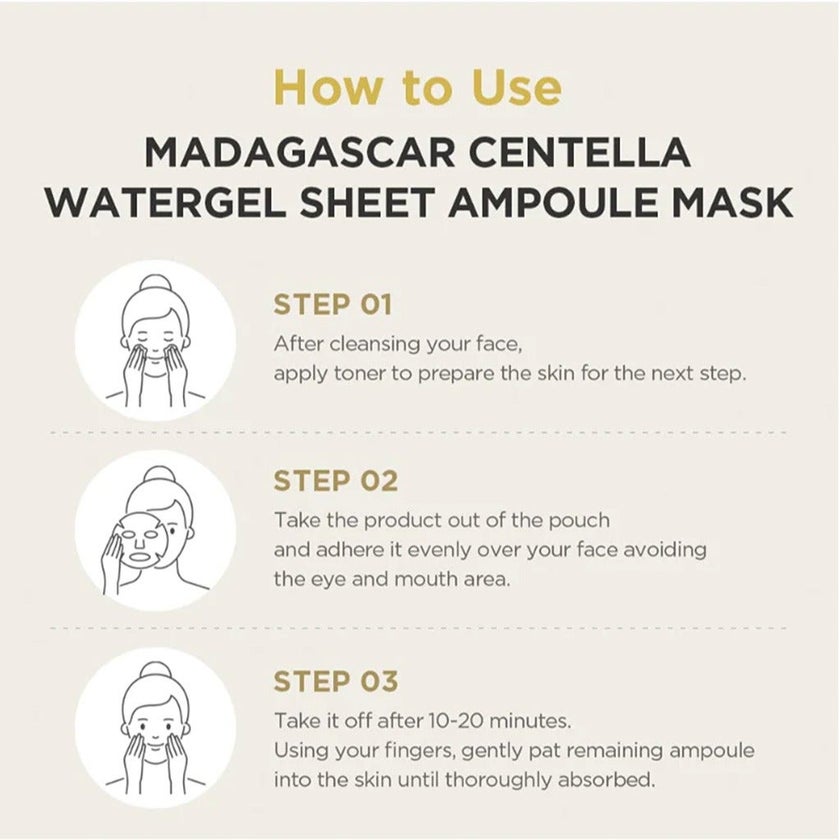 How to Use
MADAGASCAR CENTELLA WATERGEL SHEET AMPOULE MASK

STEP 01
After cleansing your face, apply toner to prepare the skin for the next step.

STEP 02
Take the product out of the pouch and adhere it evenly over your face avoiding the eye and mouth area.

STEP 03
Take it off after 10-20 minutes. Using your fingers, gently pat remaining ampoule into the skin until thoroughly absorbed.