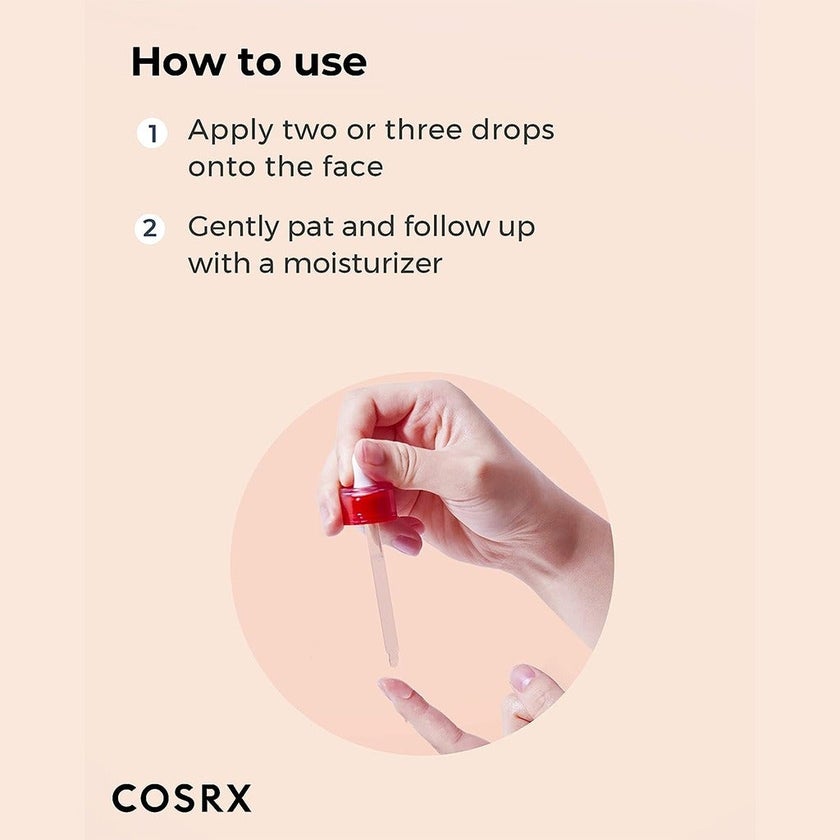 How to use

1 Apply two or three drops onto the face

2 Gently pat and follow up with a moisturizer

COSRX