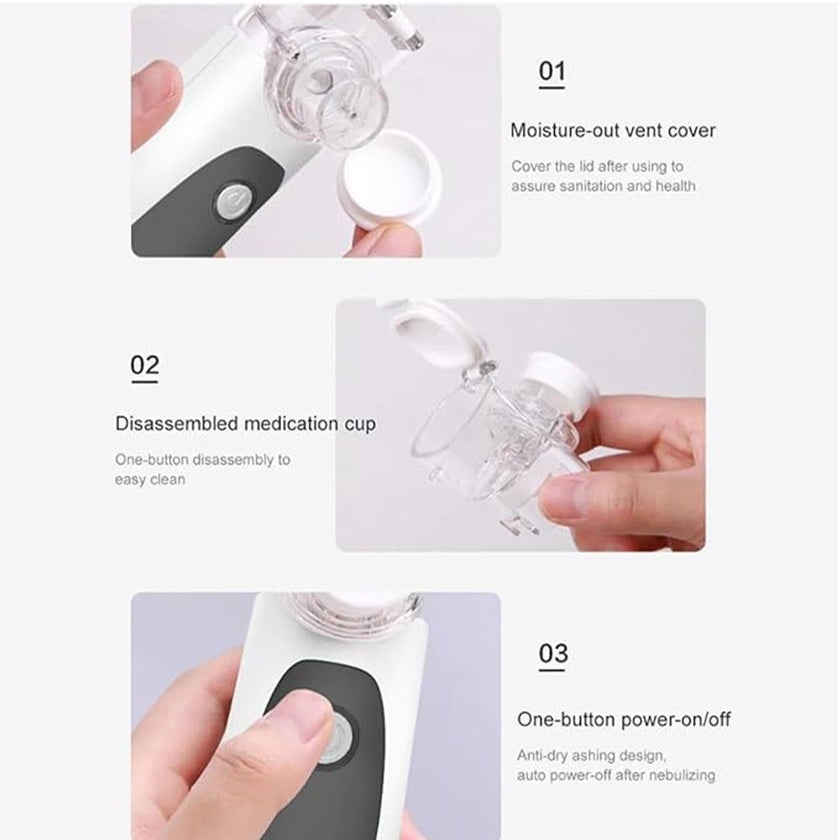 01

Moisture-out vent cover

Cover the lid after using to assure sanitation and health

02

Disassembled medication cup

One-button disassembly to easy clean

03

One-button power-on/off

Anti-dry ashing design, auto power-off after nebulizing