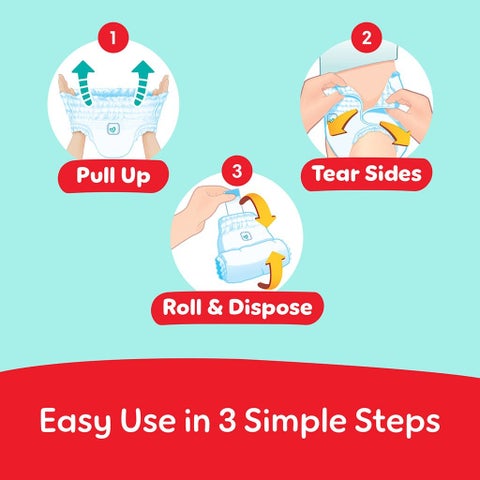 1

Pull Up

2

Tear Sides

3

Roll & Dispose

Easy Use in 3 Simple Steps