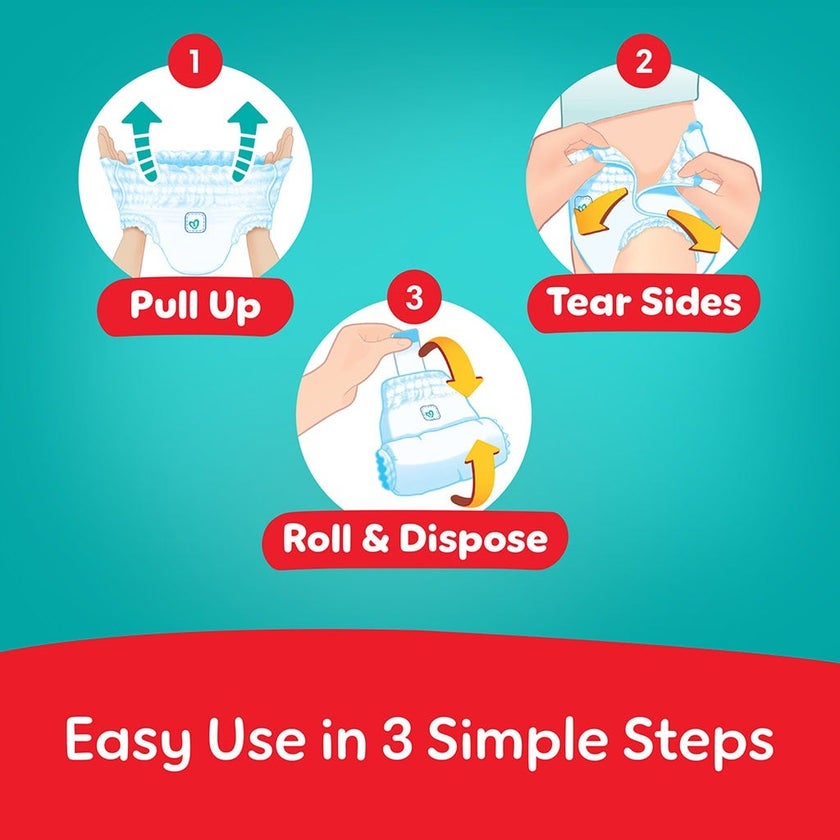 1

Pull Up

2

Tear Sides

3

Roll & Dispose

Easy Use in 3 Simple Steps