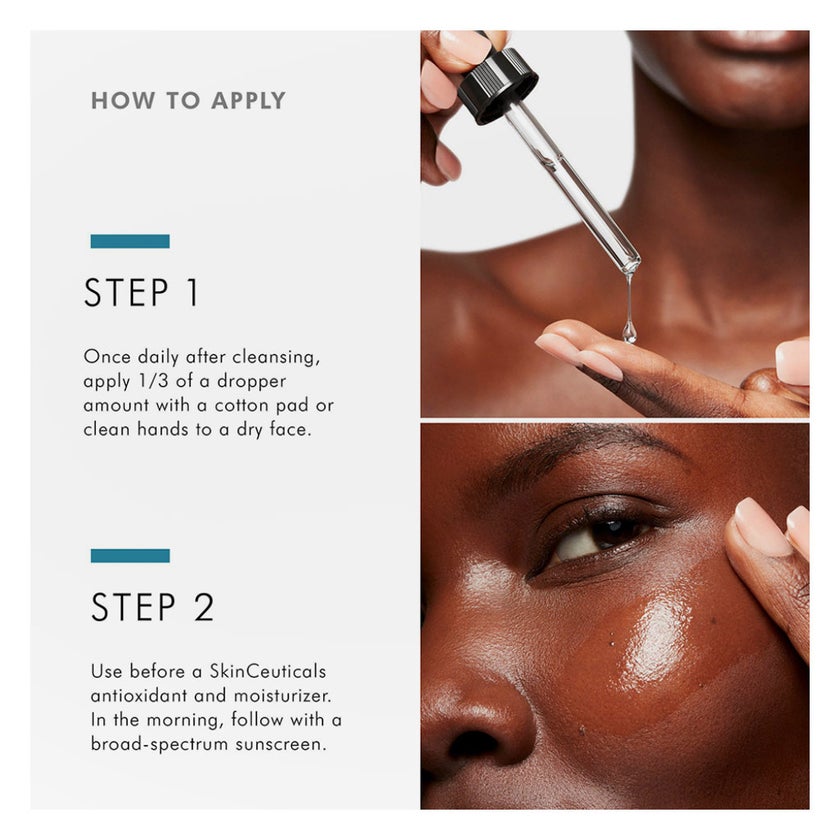 HOW TO APPLY

STEP 1

Once daily after cleansing, apply 1/3 of a dropper amount with a cotton pad or clean hands to a dry face.

STEP 2

Use before a SkinCeuticals antioxidant and moisturizer. In the morning, follow with a broad-spectrum sunscreen.