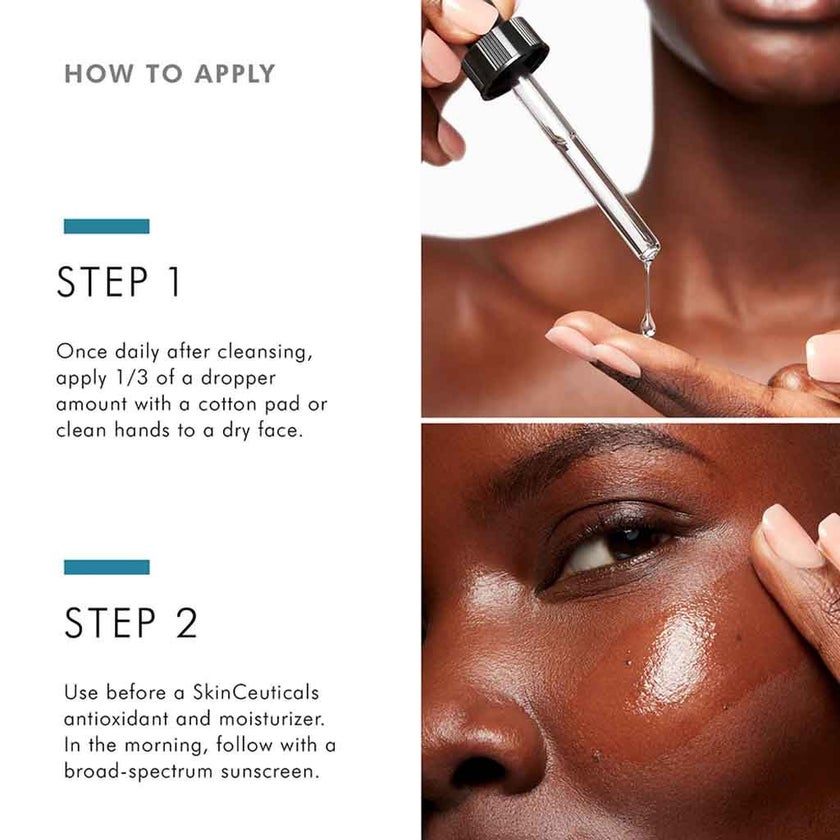 HOW TO APPLY

STEP 1

Once daily after cleansing, apply 1/3 of a dropper amount with a cotton pad or clean hands to a dry face.

STEP 2

Use before a SkinCeuticals antioxidant and moisturizer. In the morning, follow with a broad-spectrum sunscreen.