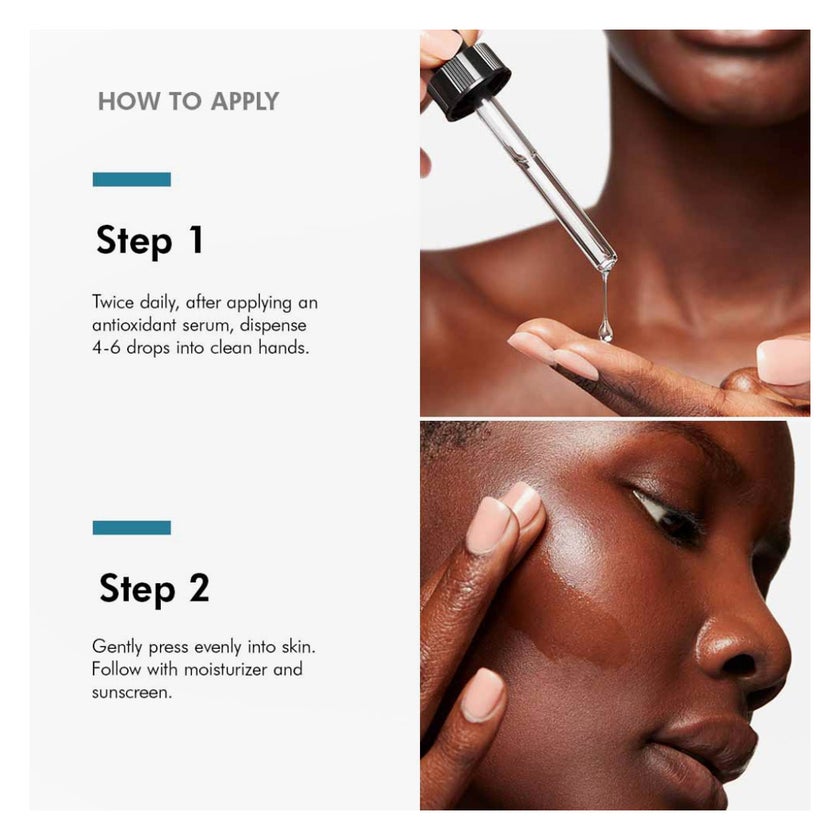 HOW TO APPLY

Step 1

Twice daily, after applying an antioxidant serum, dispense 4-6 drops into clean hands.

Step 2

Gently press evenly into skin. Follow with moisturizer and sunscreen.