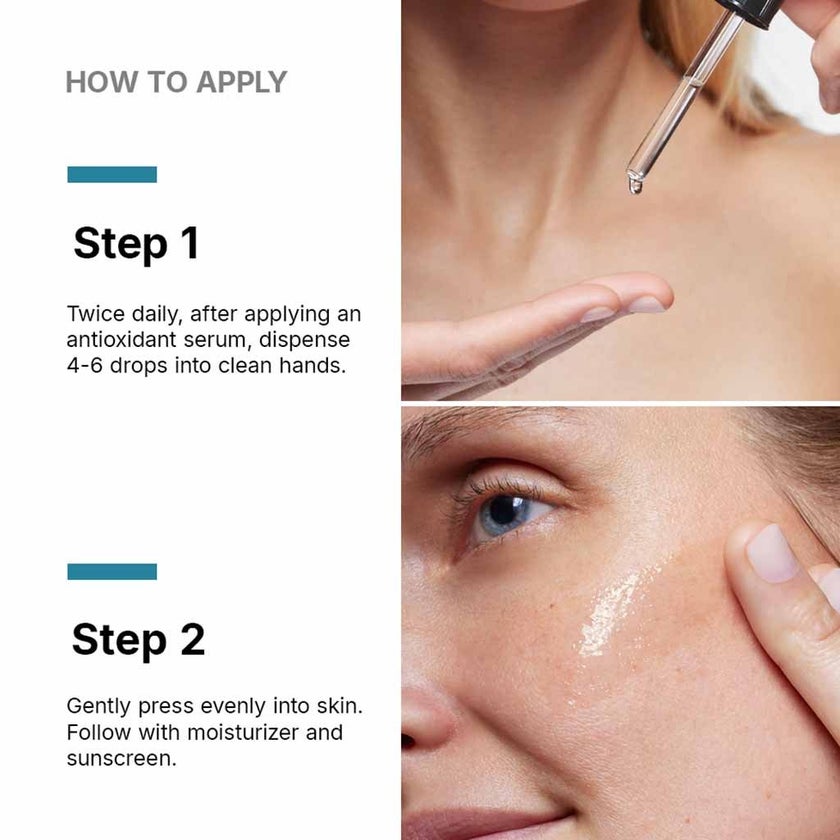 HOW TO APPLY

Step 1

Twice daily, after applying an antioxidant serum, dispense 4-6 drops into clean hands.

Step 2

Gently press evenly into skin. Follow with moisturizer and sunscreen.