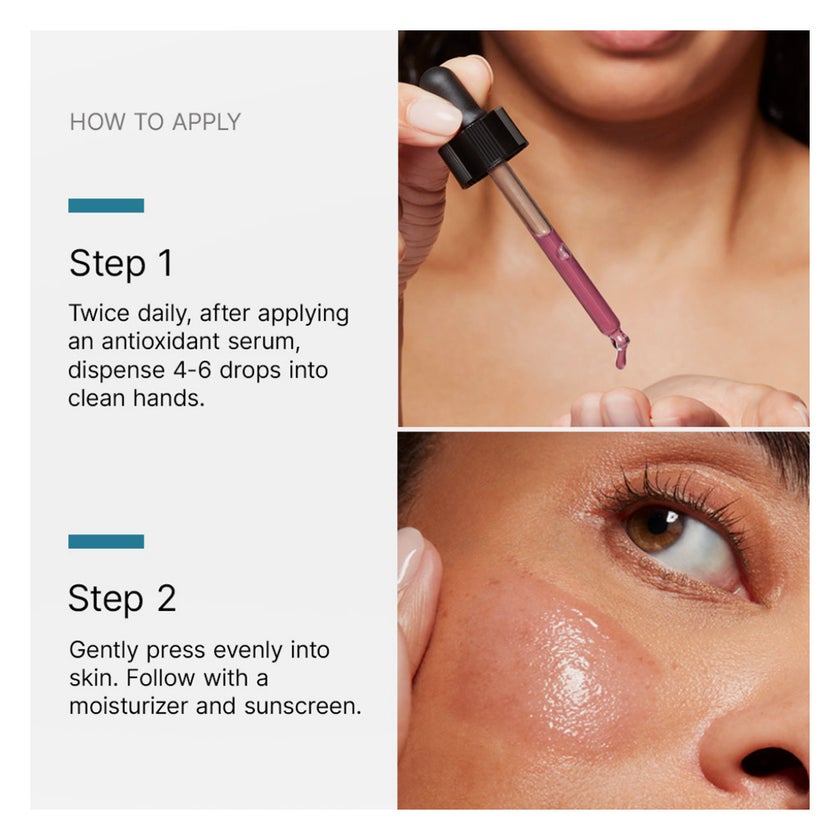 HOW TO APPLY

Step 1

Twice daily, after applying an antioxidant serum, dispense 4-6 drops into clean hands.

Step 2

Gently press evenly into skin. Follow with a moisturizer and sunscreen.