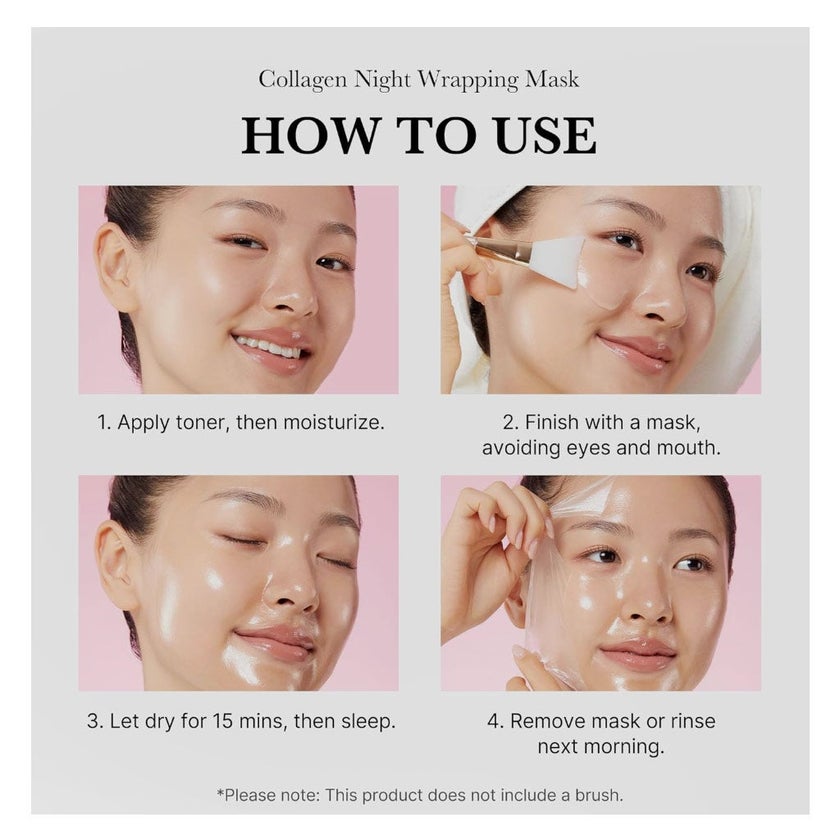 Collagen Night Wrapping Mask

HOW TO USE

1. Apply toner, then moisturize.

2. Finish with a mask, avoiding eyes and mouth.

3. Let dry for 15 mins, then sleep.

4. Remove mask or rinse next morning.

*Please note: This product does not include a brush.