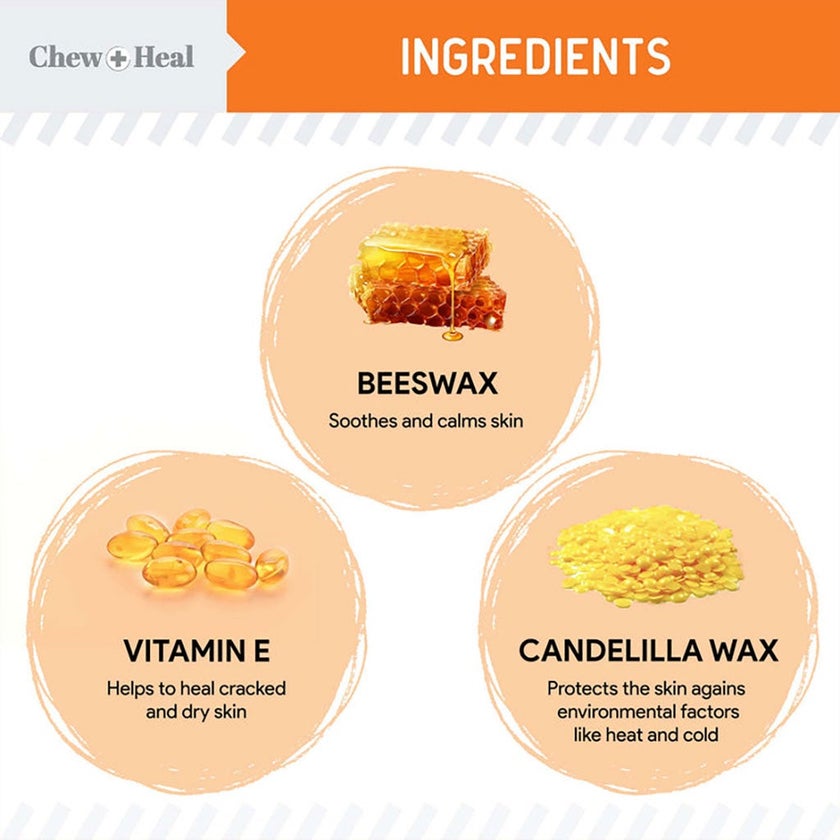 Chew + Heal

INGREDIENTS

BEESWAX
Soothes and calms skin

VITAMIN E
Helps to heal cracked and dry skin

CANDELILLA WAX
Protects the skin agains environmental factors like heat and cold