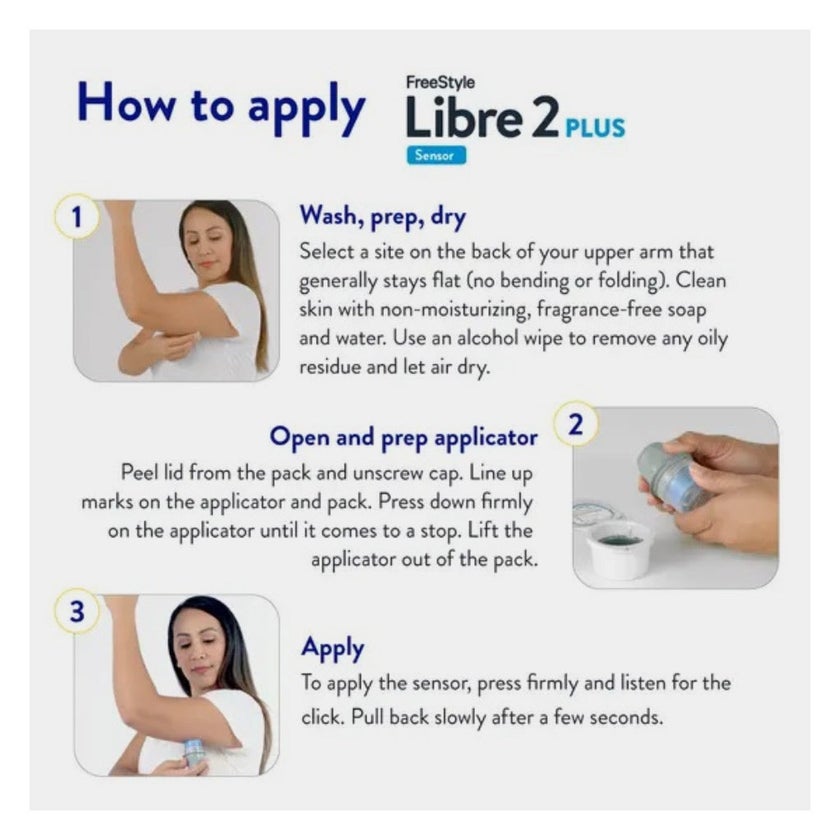 How to apply FreeStyle Libre 2 PLUS Sensor

1

Wash, prep, dry

Select a site on the back of your upper arm that generally stays flat (no bending or folding). Clean skin with non-moisturizing, fragrance-free soap and water. Use an alcohol wipe to remove any oily residue and let air dry.

2

Open and prep applicator

Peel lid from the pack and unscrew cap. Line up marks on the applicator and pack. Press down firmly on the applicator until it comes to a stop. Lift the applicator out of the pack.

3

Apply

To apply the sensor, press firmly and listen for the click. Pull back slowly after a few seconds.