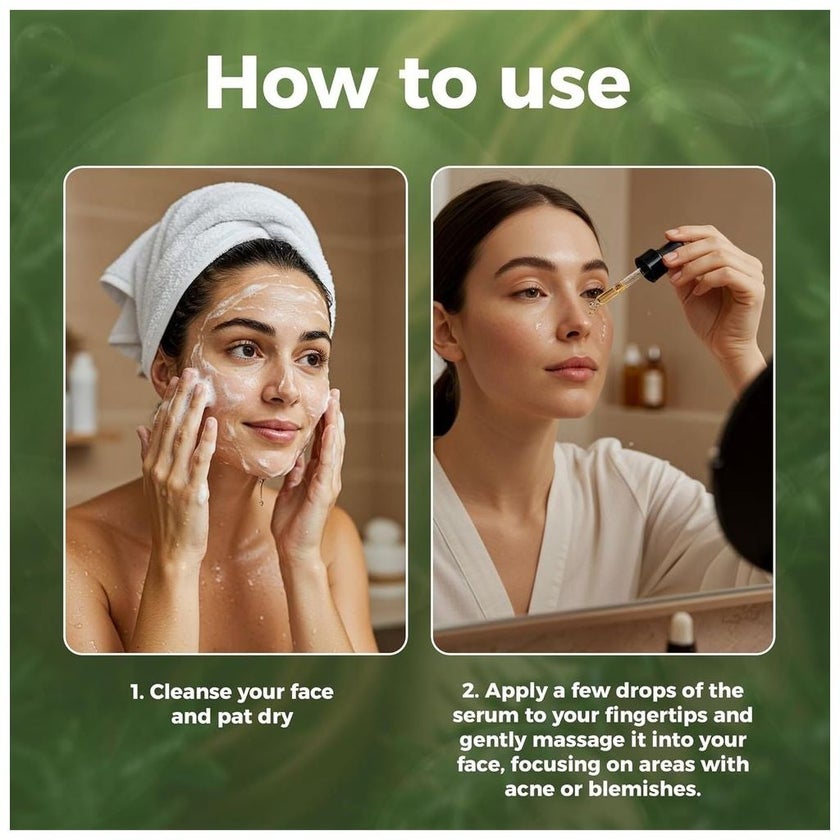 How to use

1. Cleanse your face and pat dry

2. Apply a few drops of the serum to your fingertips and gently massage it into your face, focusing on areas with acne or blemishes.